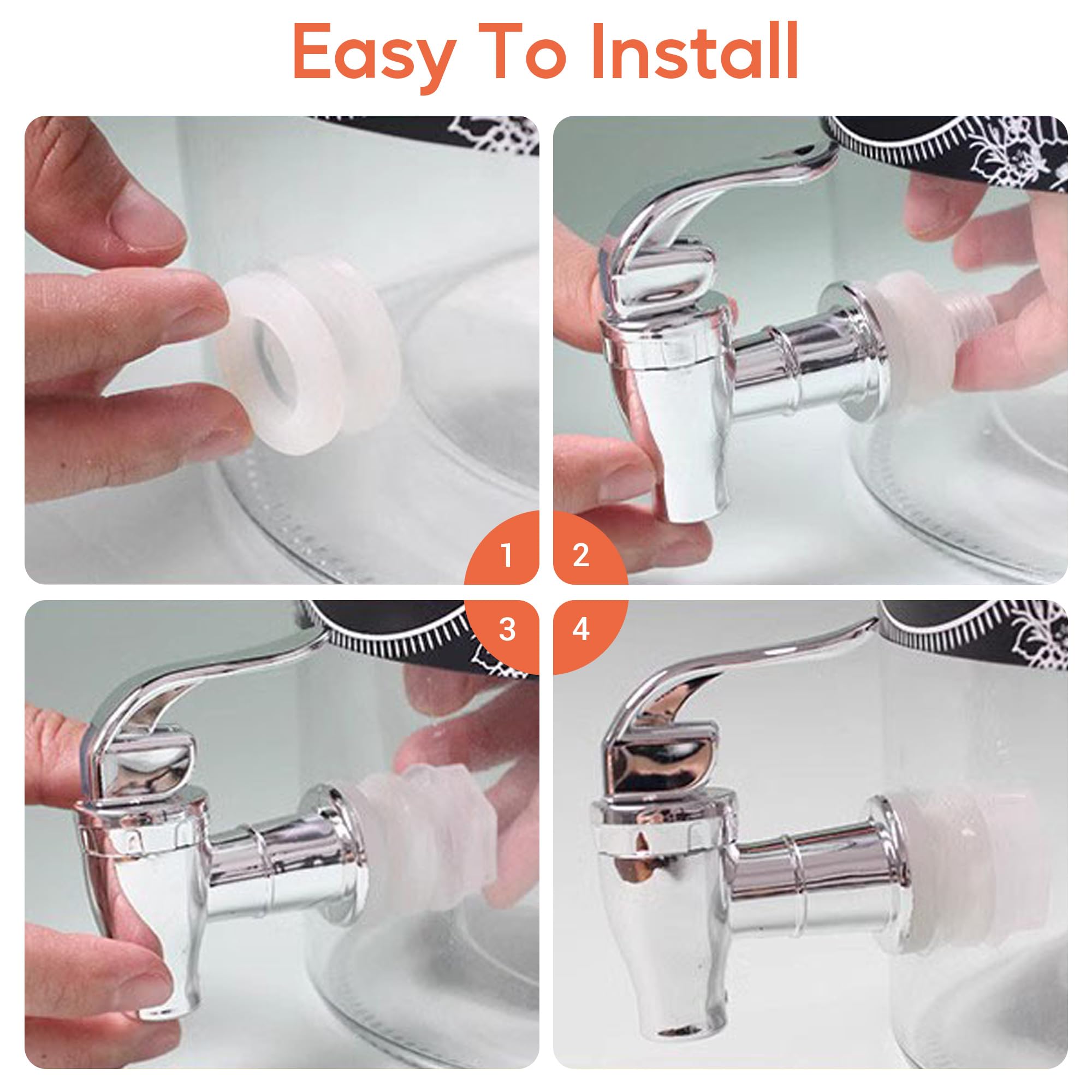 Easy To Install

1

2

3

4