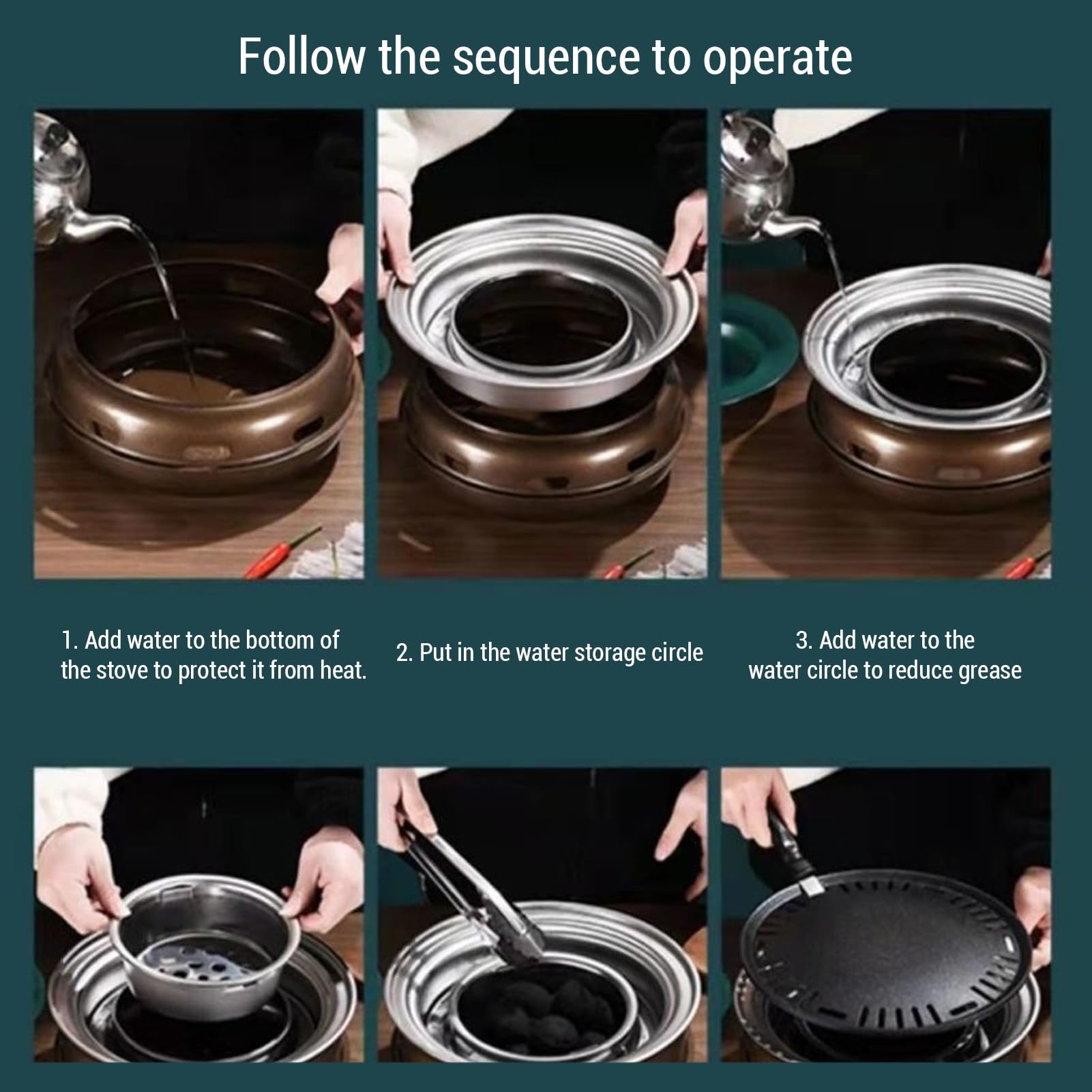 Follow the sequence to operate

1. Add water to the bottom of the stove to protect it from heat.

2. Put in the water storage circle

3. Add water to the water circle to reduce grease