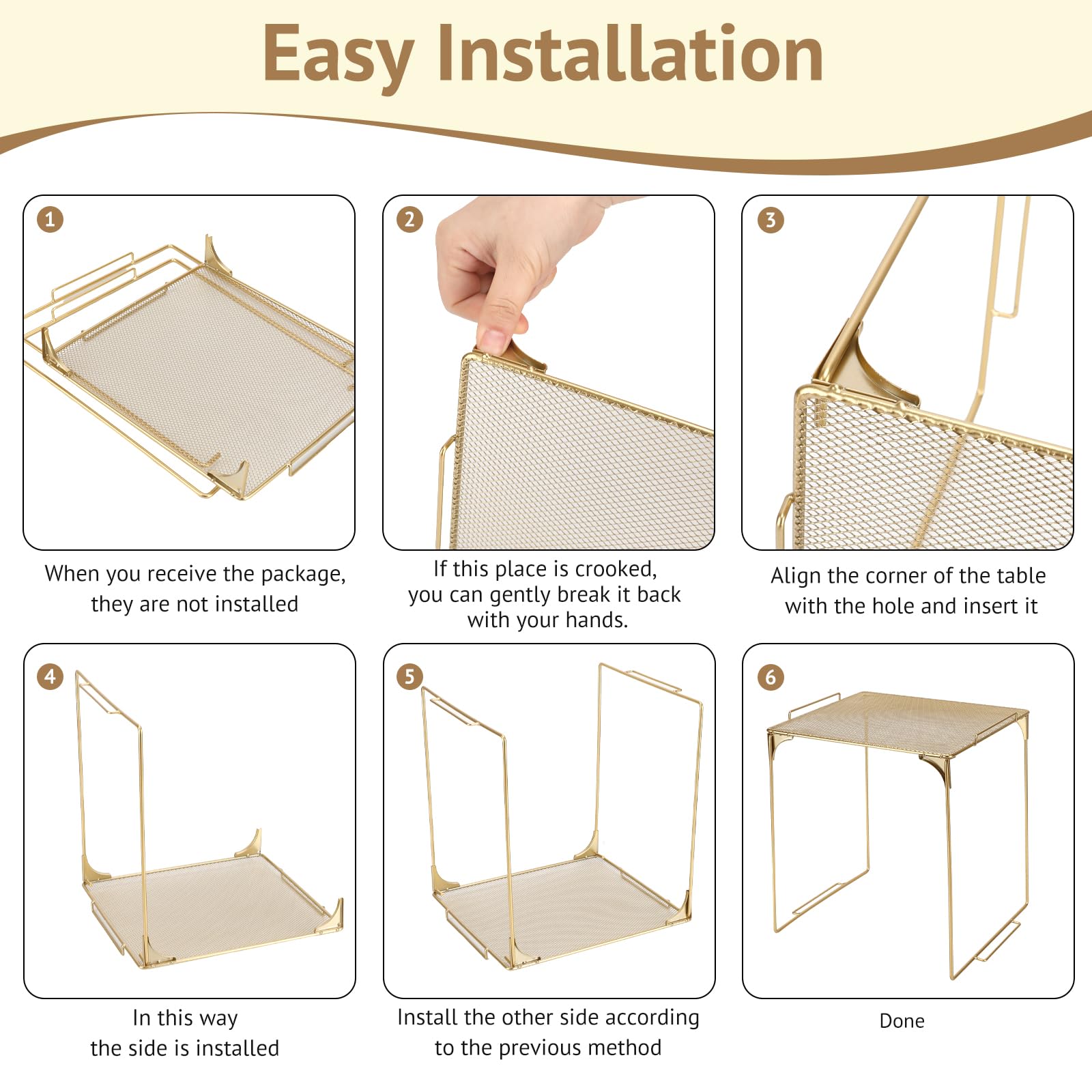 Easy Installation

1

When you receive the package, they are not installed

2

If this place is crooked, you can gently break it back with your hands.

3

Align the corner of the table with the hole and insert it

4

In this way the side is installed

5

Install the other side according to the previous method

6

Done