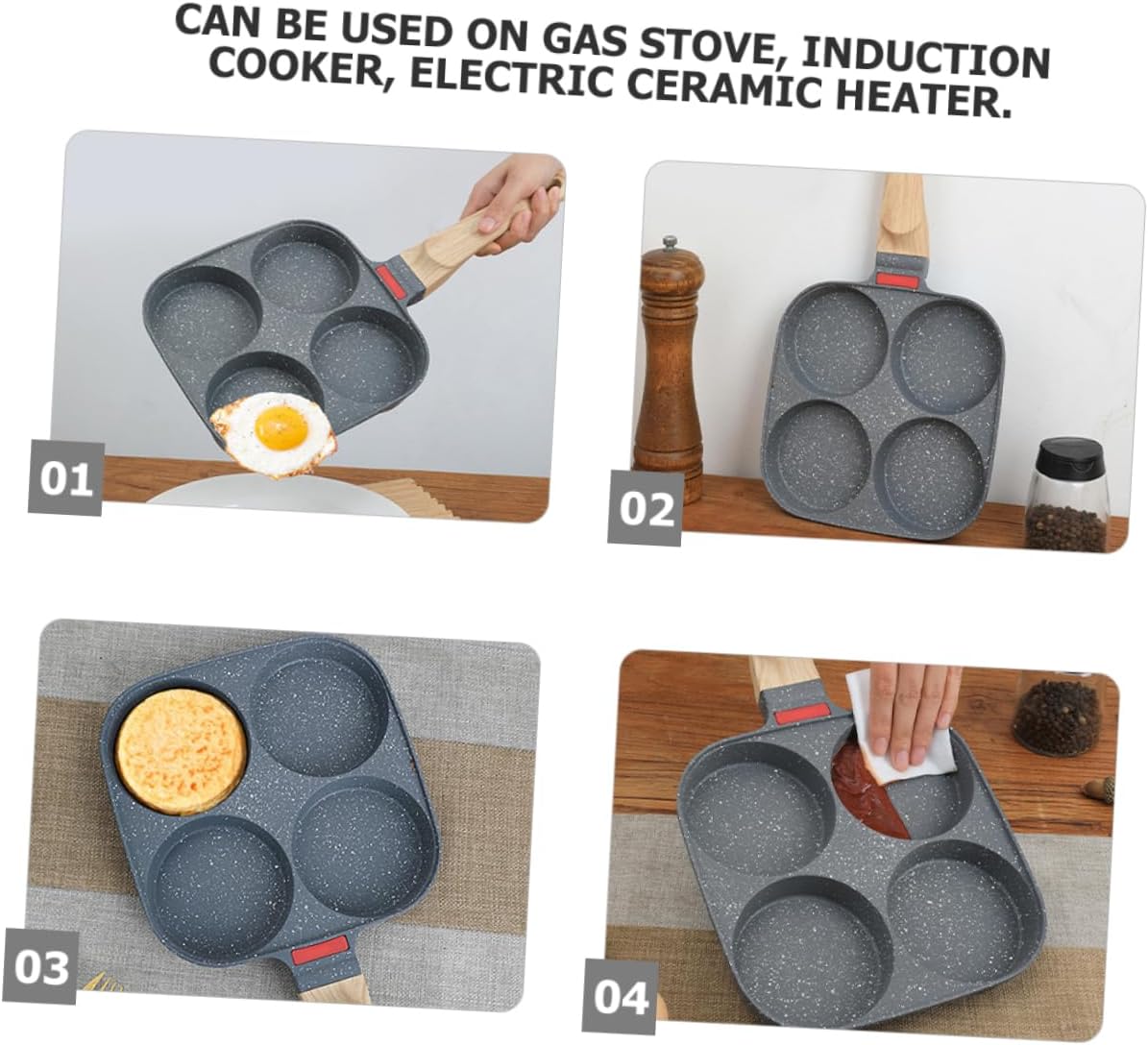 CAN BE USED ON GAS STOVE, INDUCTION COOKER, ELECTRIC CERAMIC HEATER.

01

02

03

04