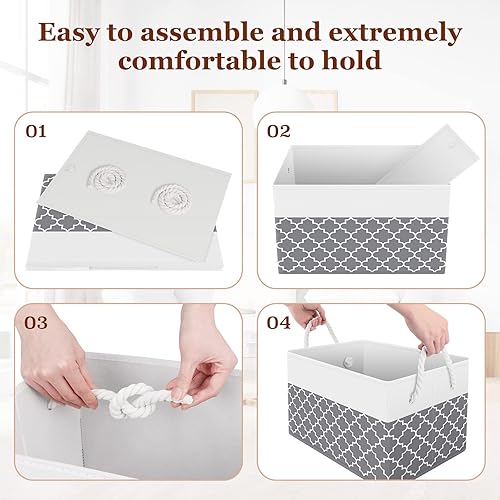 Easy to assemble and extremely comfortable to hold

01

02

03

04