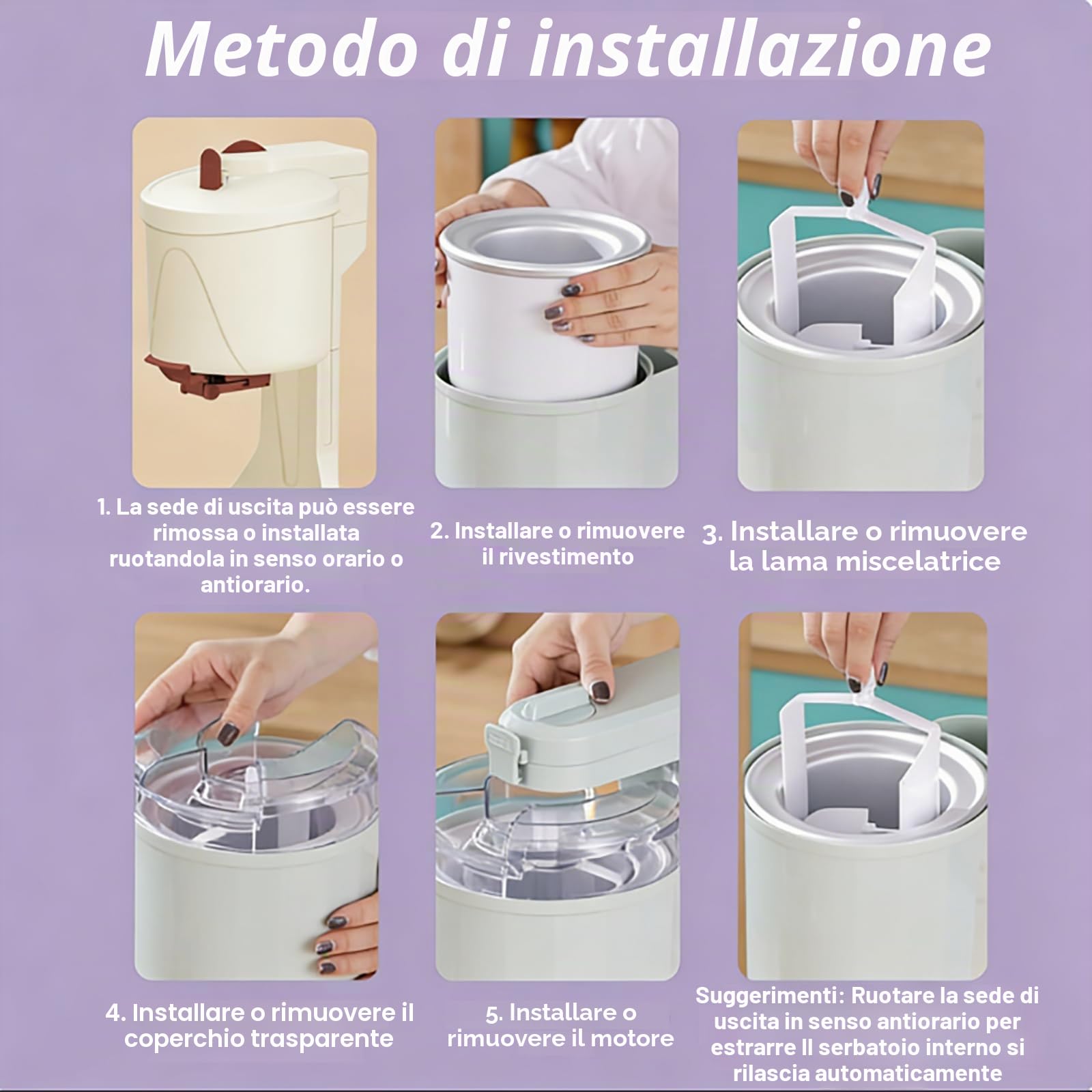 Metodo di installazione

1. La sede di uscita può essere rimossa o installata ruotandola in senso orario o antiorario.

2. Installare o rimuovere il rivestimento

3. Installare o rimuovere la lama miscelatrice

4. Installare o rimuovere il coperchio trasparente

5. Installare o rimuovere il motore

Suggerimenti: Ruotare la sede di uscita in senso antiorario per estrarre Il serbatoio interno si rilascia automaticamente