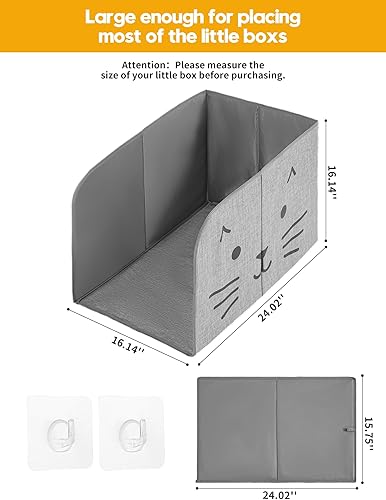 Large enough for placing most of the little boxs

Attention: Please measure the size of your little box before purchasing.

16.14''

24.02''

16.14''

15.75''

24.02''