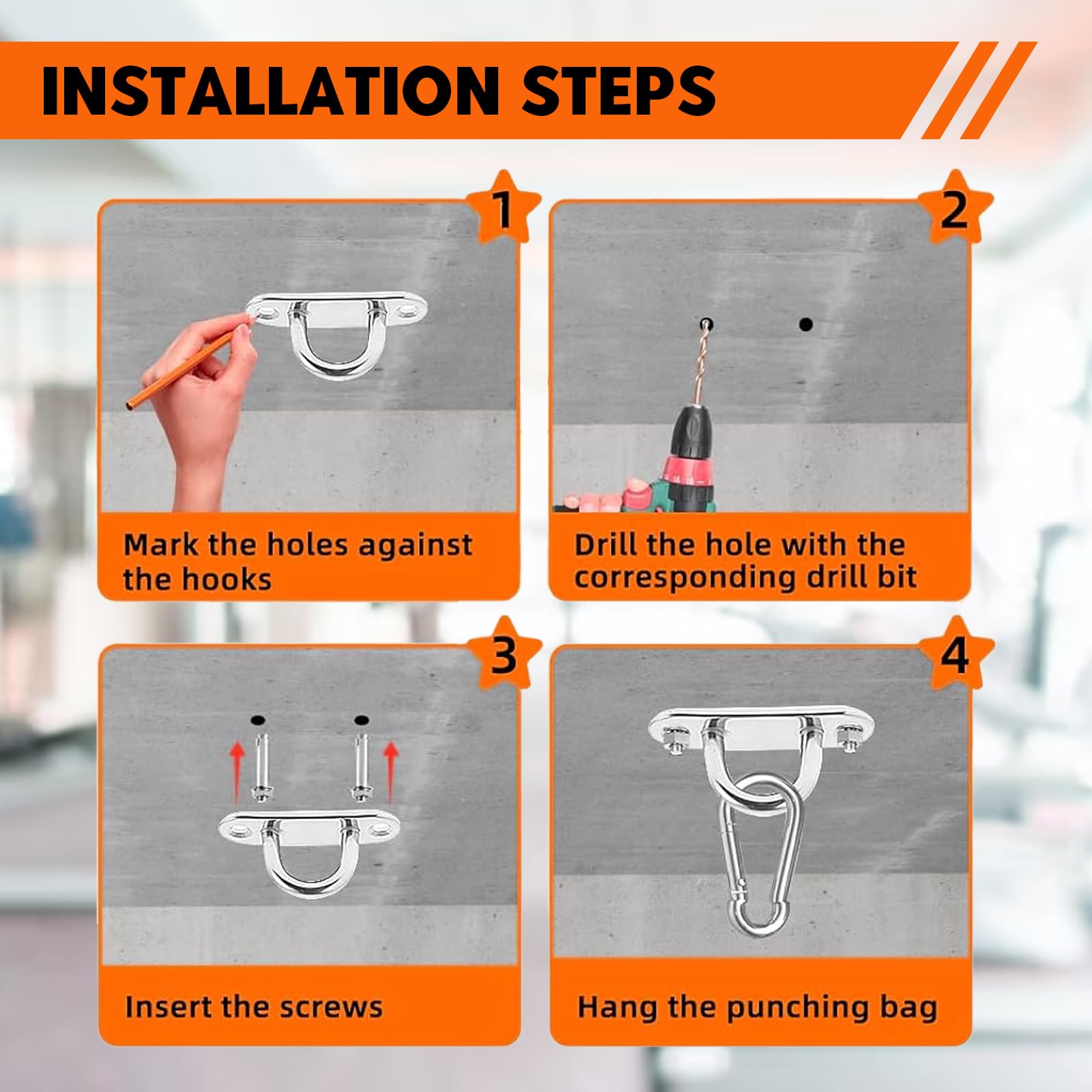 INSTALLATION STEPS

1

Mark the holes against the hooks

2

Drill the hole with the corresponding drill bit

3

Insert the screws

4

Hang the punching bag