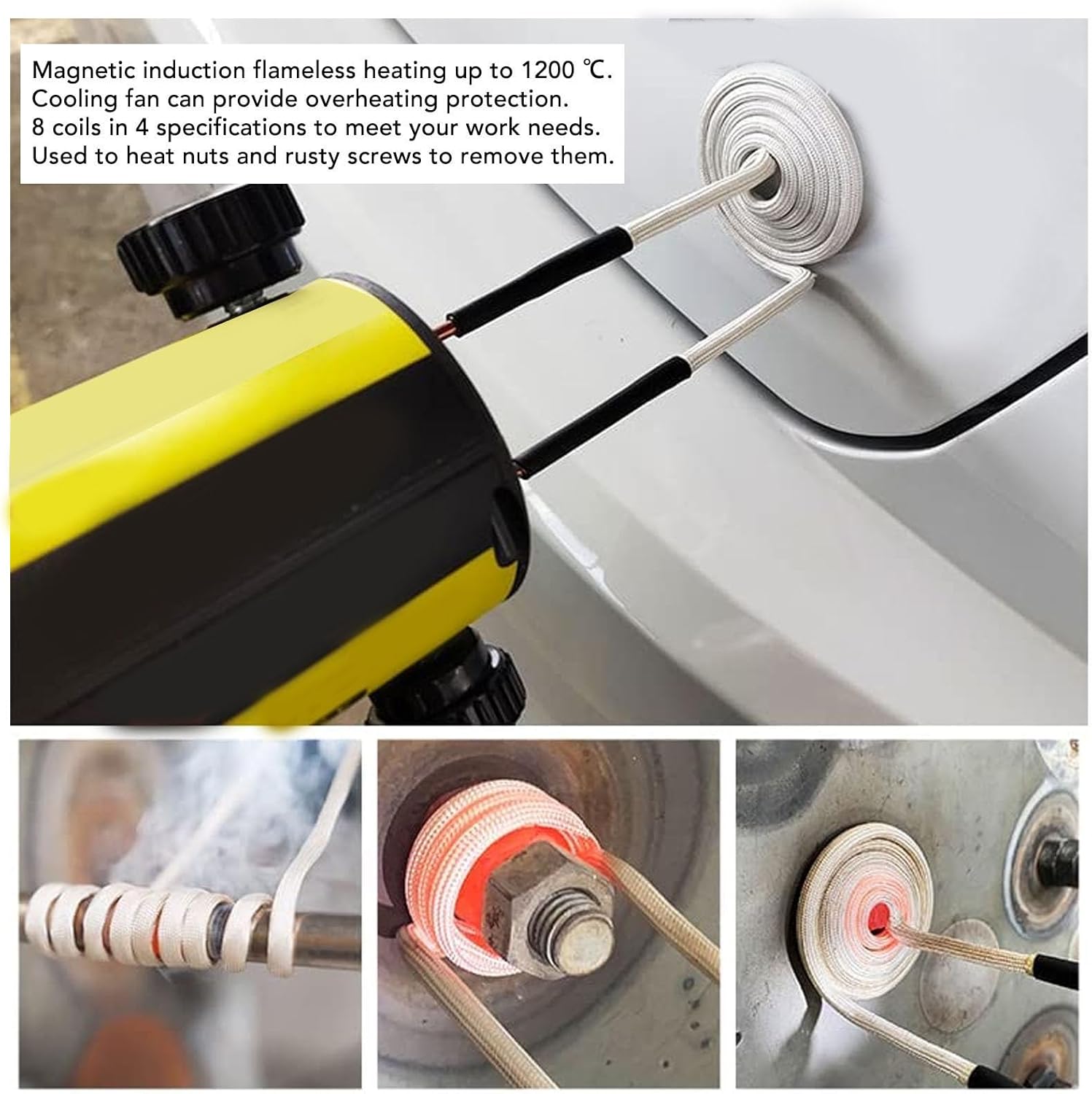 Magnetic induction flameless heating up to 1200 ℃.
Cooling fan can provide overheating protection.
8 coils in 4 specifications to meet your work needs.
Used to heat nuts and rusty screws to remove them.