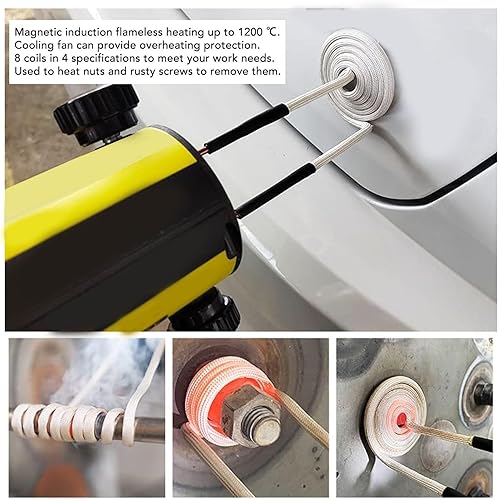 Magnetic induction flameless heating up to 1200 ℃.
Cooling fan can provide overheating protection.
8 coils in 4 specifications to meet your work needs.
Used to heat nuts and rusty screws to remove them.