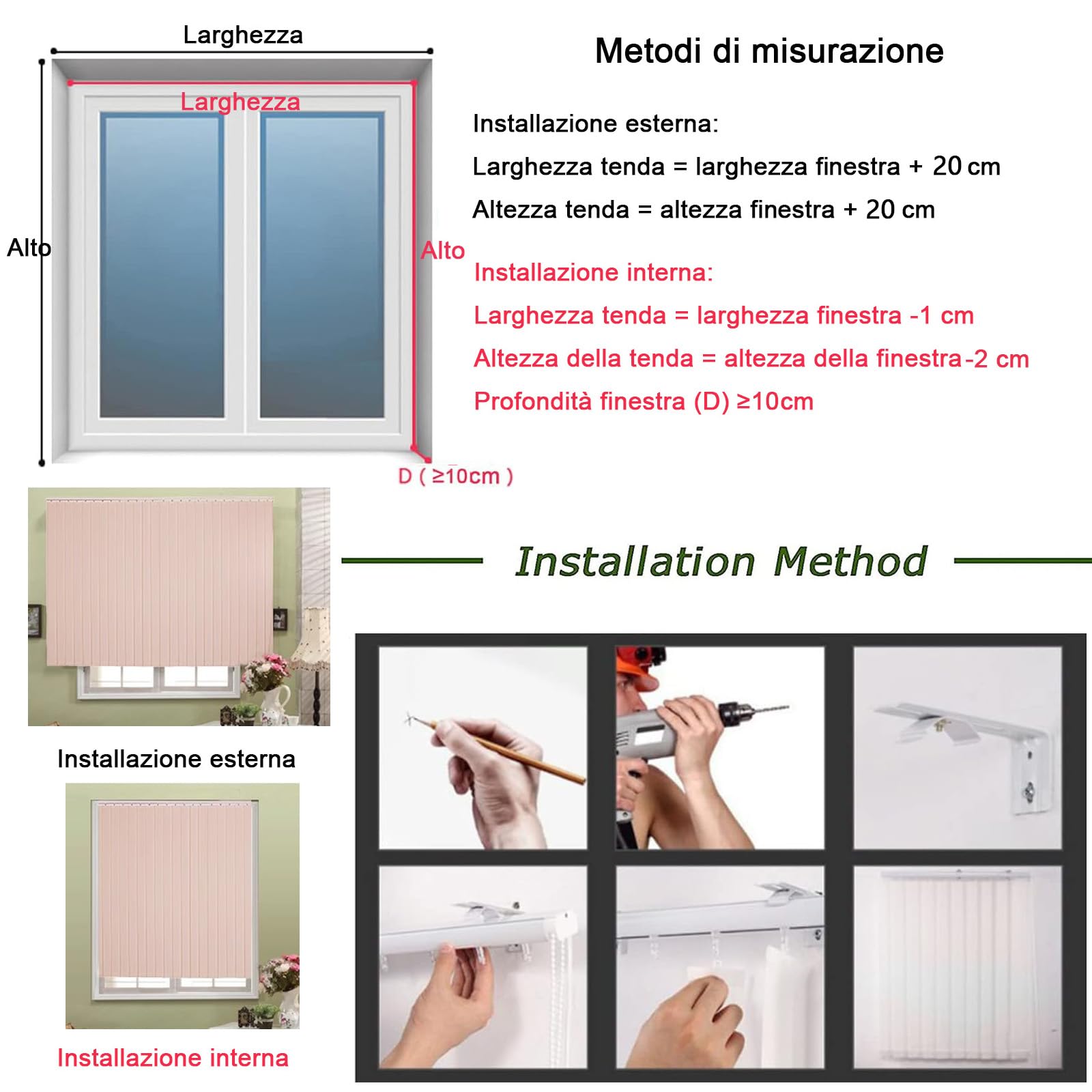 Larghezza

Larghezza

Alto

Alto

D ( ≥10cm )

Metodi di misurazione

Installazione esterna:

Larghezza tenda = larghezza finestra + 20 cm

Altezza tenda = altezza finestra + 20 cm

Installazione interna:

Larghezza tenda = larghezza finestra -1 cm

Altezza della tenda = altezza della finestra -2 cm

Profondità finestra (D) ≥10cm

Installation Method

Installazione esterna

Installazione interna