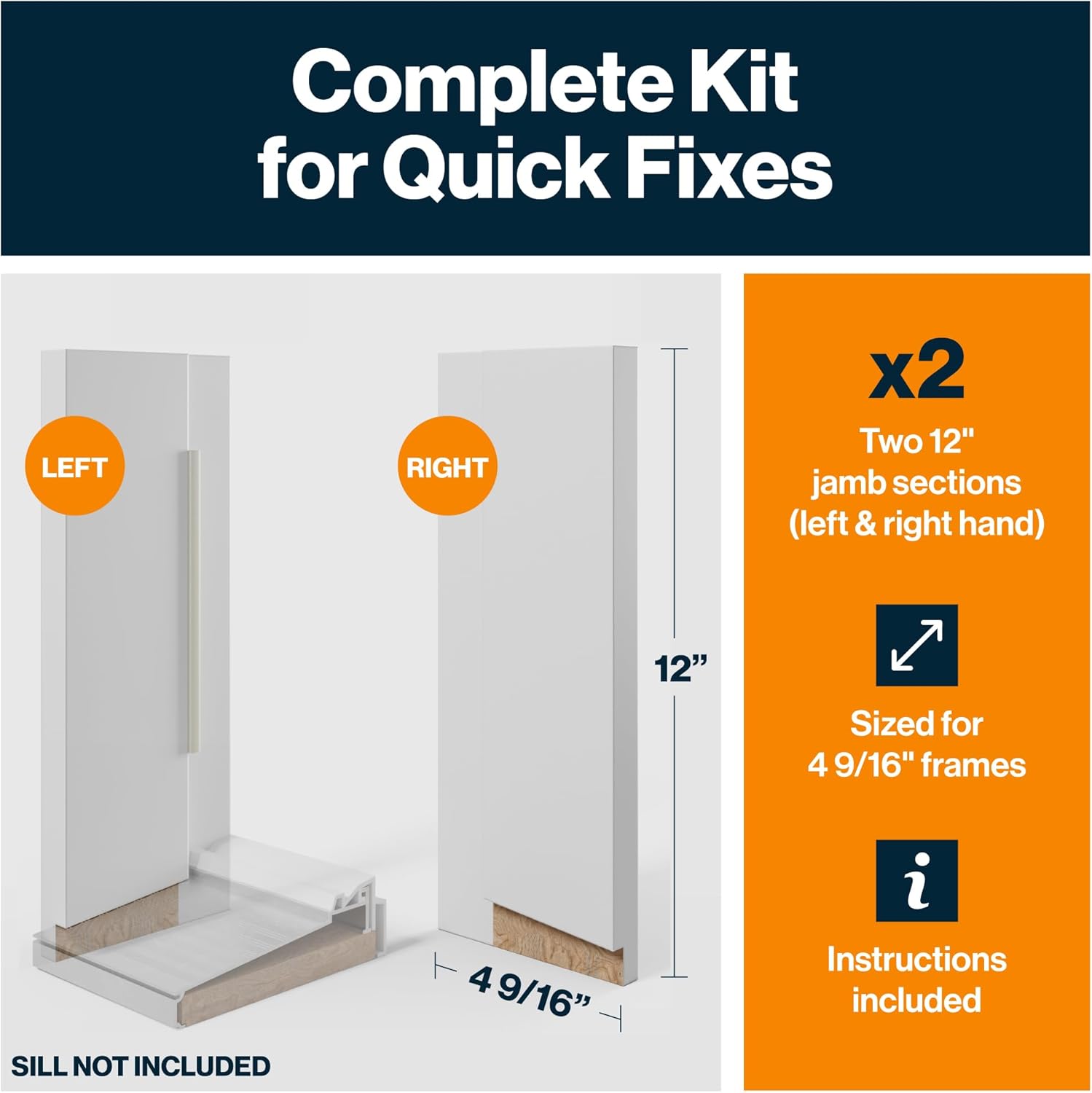 Complete Kit for Quick Fixes

LEFT

RIGHT

12”

4 9/16”

SILL NOT INCLUDED

x2

Two 12" jamb sections (left & right hand)

Sized for 4 9/16" frames

i

Instructions included