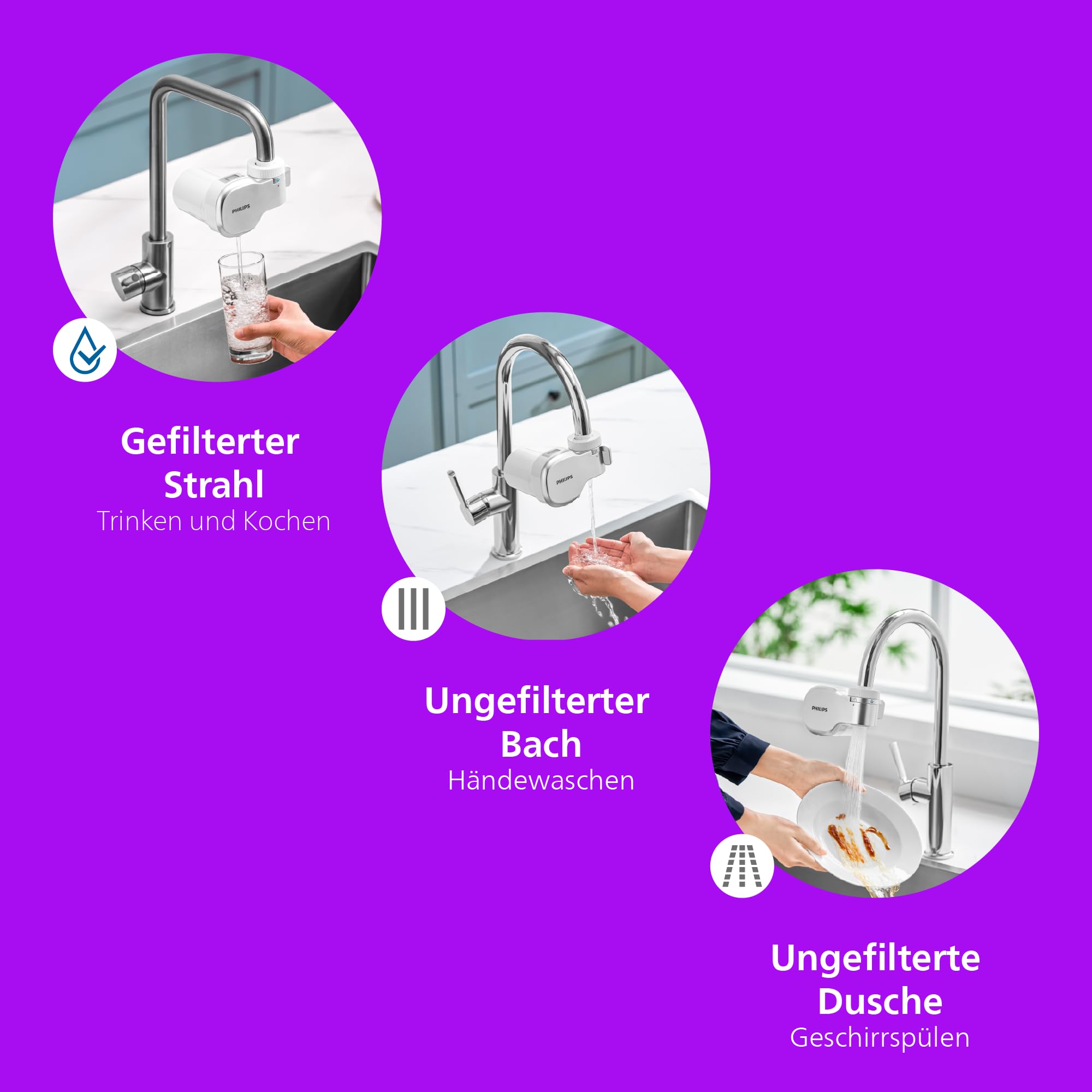 PHILIPS

Gefilterter Strahl
Trinken und Kochen

PHILIPS

Ungefilterter Bach
Händewaschen

PHILIPS

Ungefilterte Dusche
Geschirrspülen