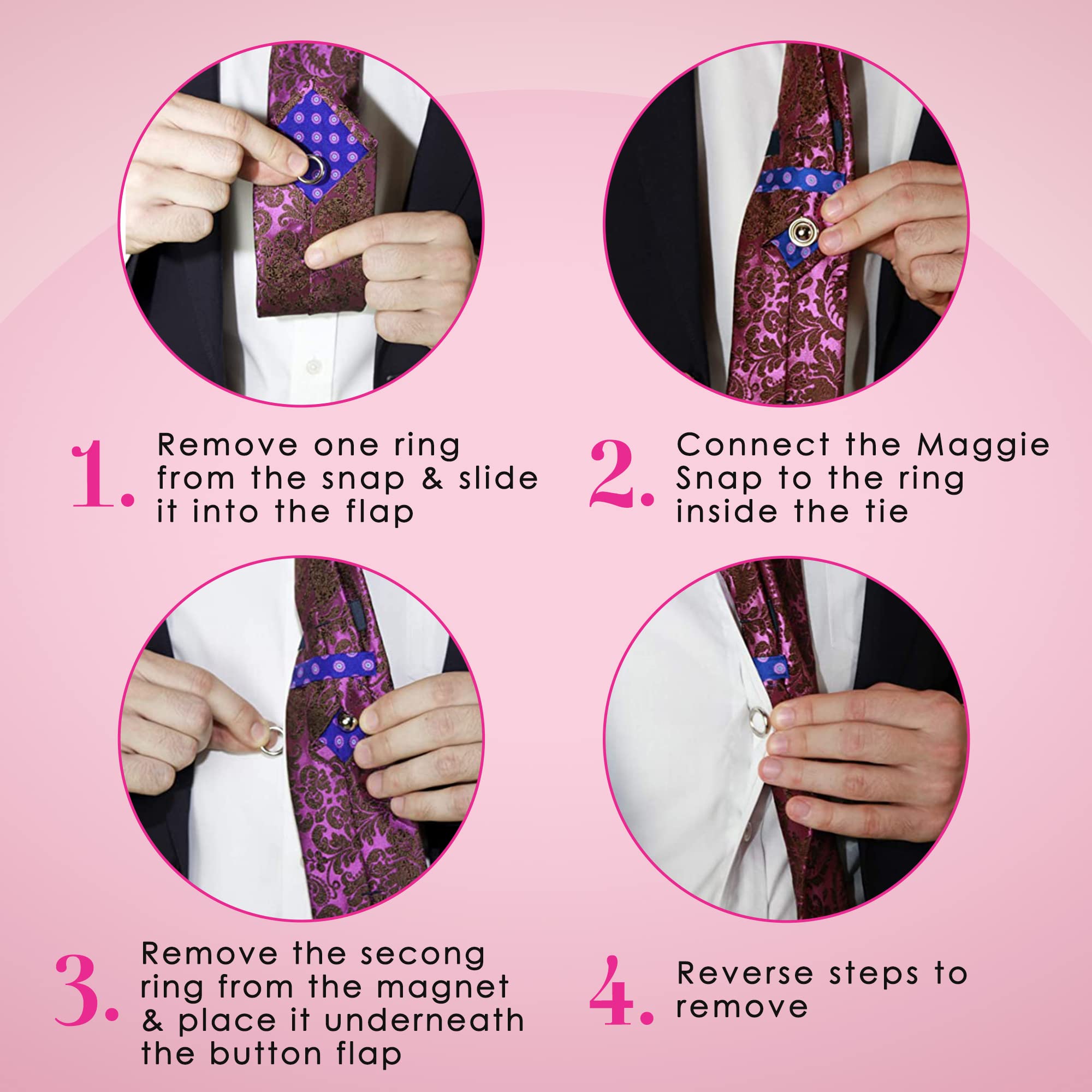 1. Remove one ring from the snap & slide it into the flap

2. Connect the Maggie Snap to the ring inside the tie

3. Remove the secong ring from the magnet & place it underneath the button flap

4. Reverse steps to remove