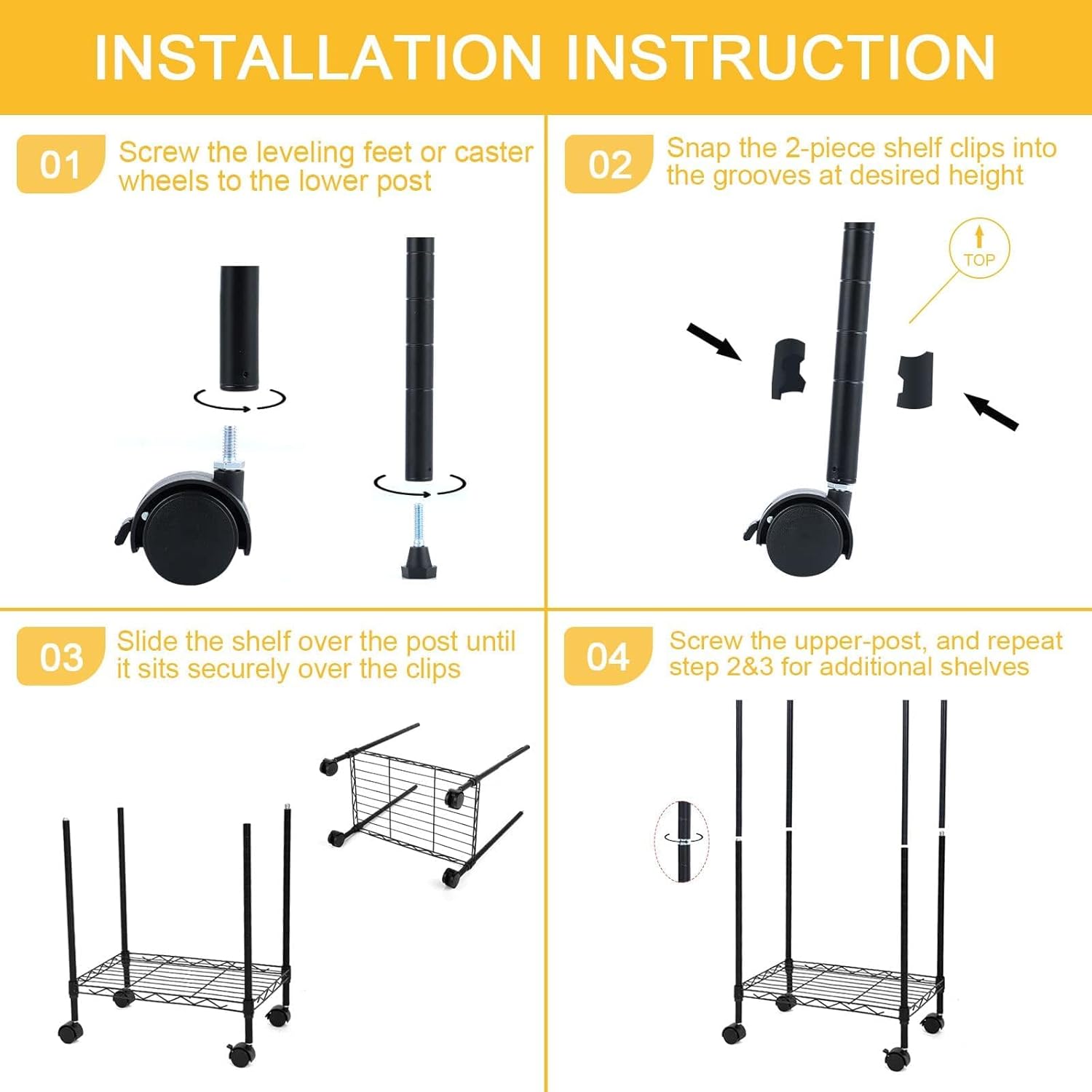 INSTALLATION INSTRUCTION

01 Screw the leveling feet or caster wheels to the lower post

02 Snap the 2-piece shelf clips into the grooves at desired height

TOP

03 Slide the shelf over the post until it sits securely over the clips

04 Screw the upper-post, and repeat step 2&3 for additional shelves