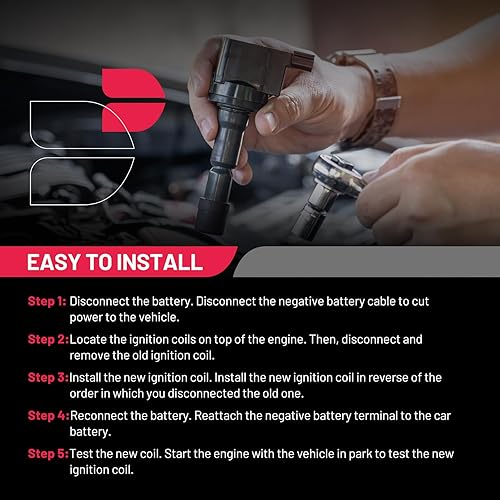 EASY TO INSTALL

Step 1: Disconnect the battery. Disconnect the negative battery cable to cut power to the vehicle.

Step 2: Locate the ignition coils on top of the engine. Then, disconnect and remove the old ignition coil.

Step 3: Install the new ignition coil. Install the new ignition coil in reverse of the order in which you disconnected the old one.

Step 4: Reconnect the battery. Reattach the negative battery terminal to the car battery.

Step 5: Test the new coil. Start the engine with the vehicle in park to test the new ignition coil.