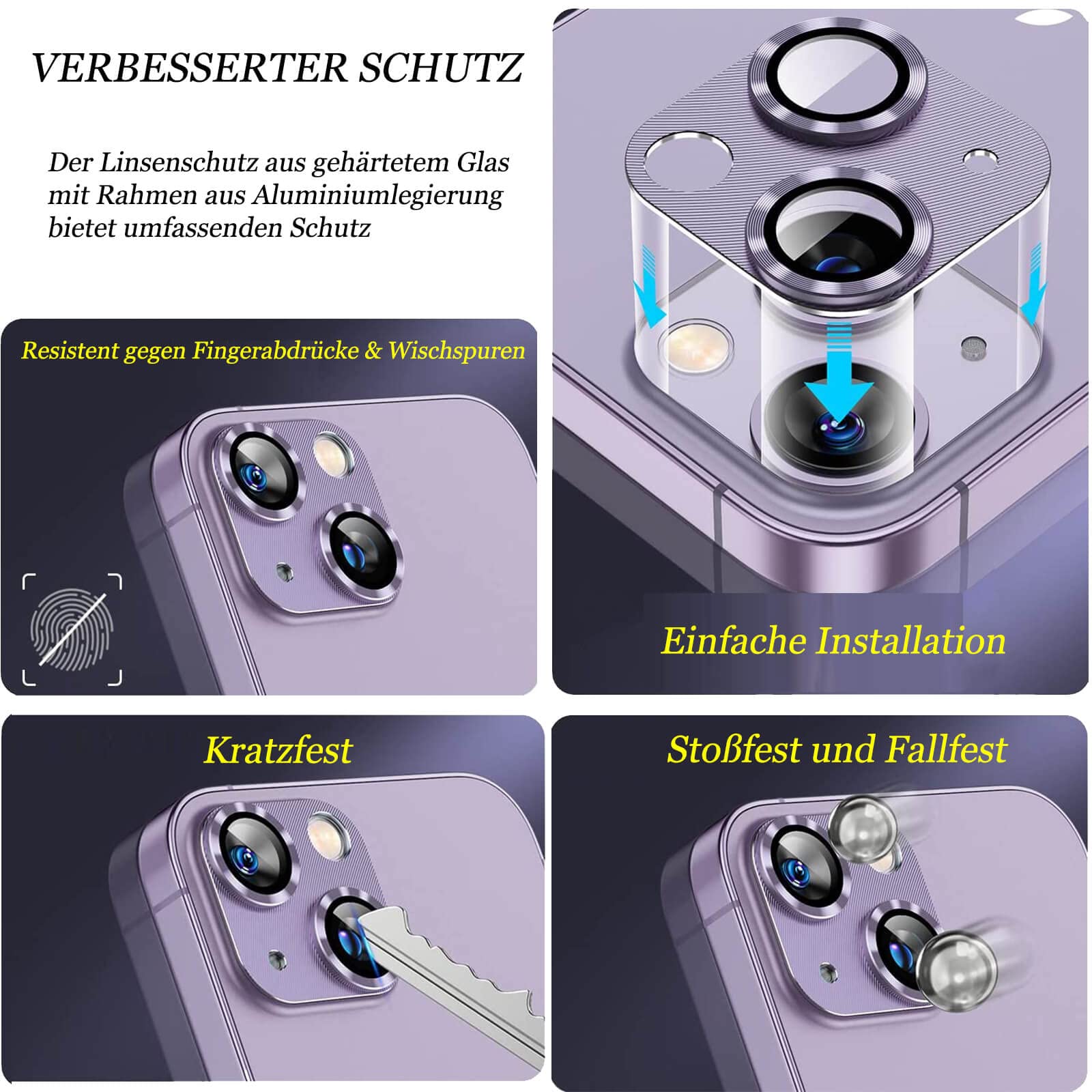 VERBESSERTER SCHUTZ

Der Linsenschutz aus gehärtetem Glas mit Rahmen aus Aluminiumlegierung bietet umfassenden Schutz

Resistent gegen Fingerabdrücke & Wischspuren

Einfache Installation

Kratzfest

Stoßfest und Fallfest