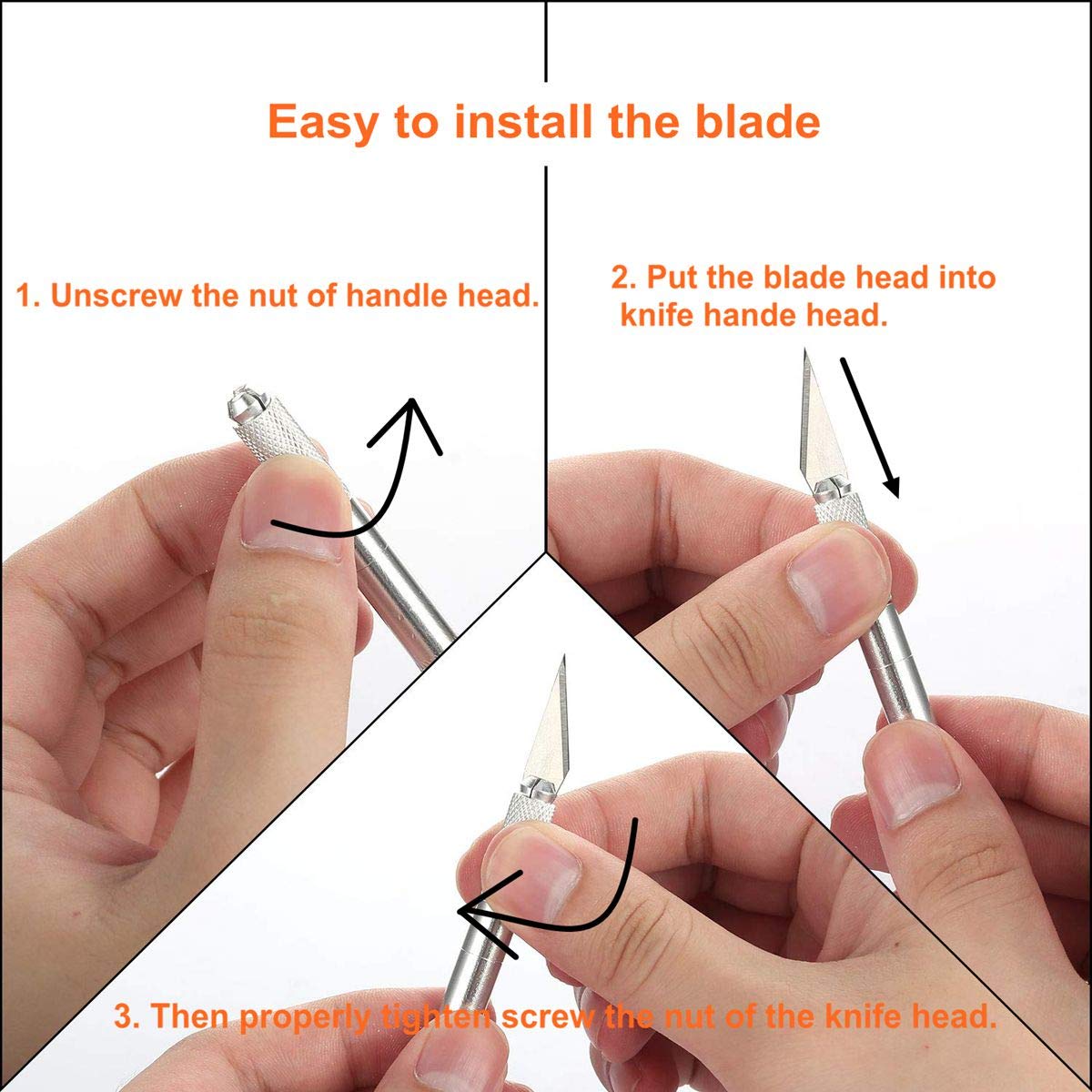 Easy to install the blade

1. Unscrew the nut of handle head.

2. Put the blade head into knife hande head.

3. Then properly tighten screw the nut of the knife head.