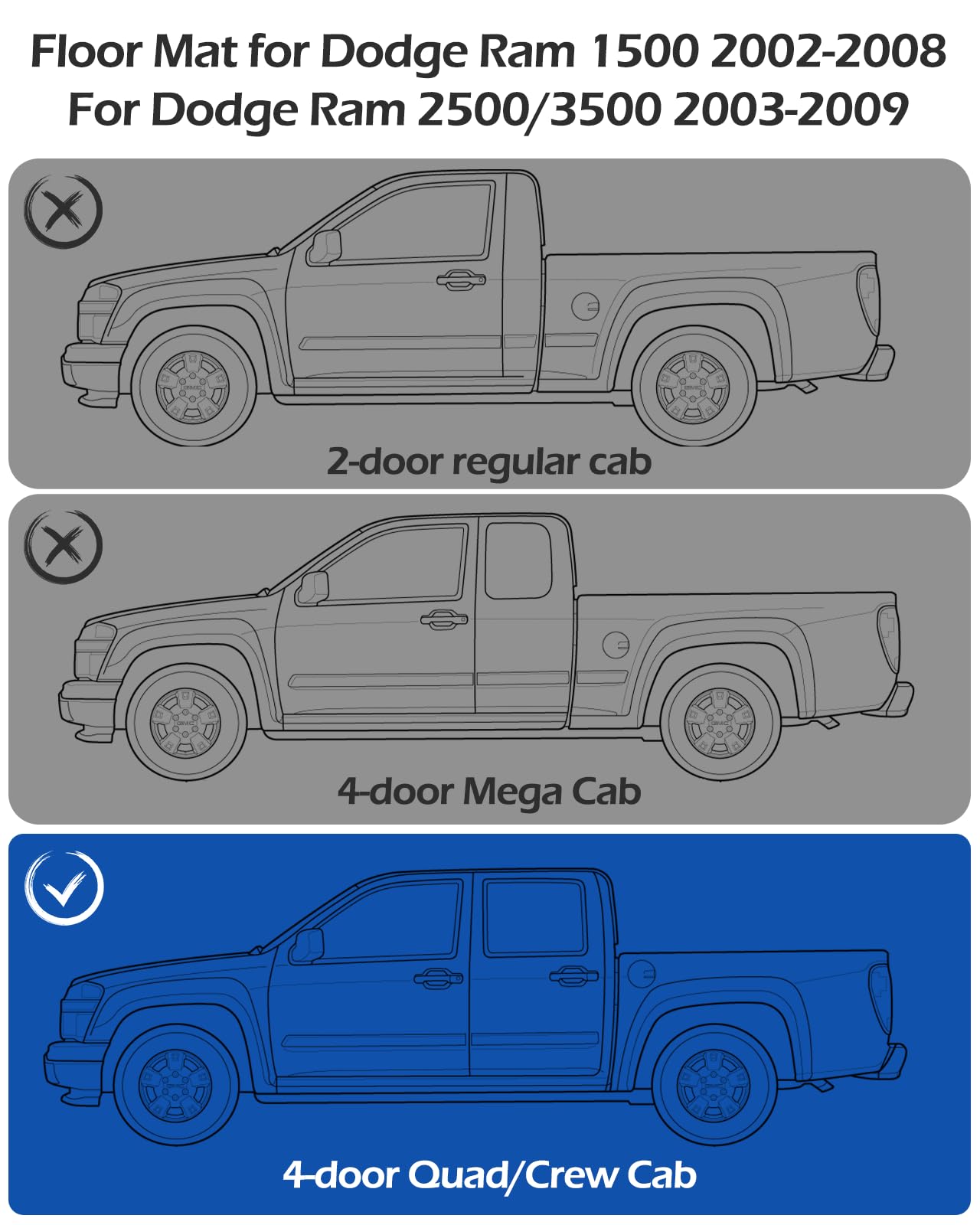 Floor Mat for Dodge Ram 1500 2002-2008
For Dodge Ram 2500/3500 2003-2009

2-door regular cab

4-door Mega Cab

4-door Quad/Crew Cab