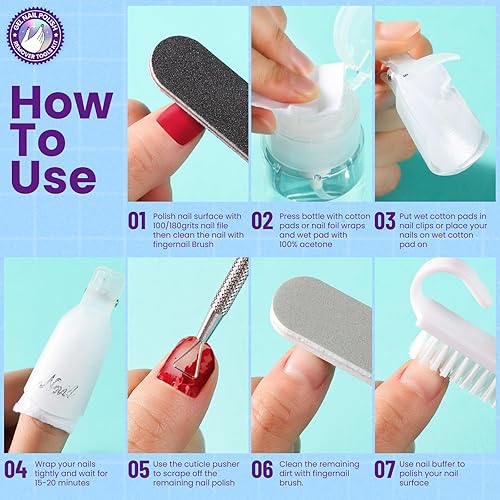 GEL NAIL POLISH REMOVER TOOLS KIT

How To Use

01 Polish nail surface with 100/180grits nail file then clean the nail with fingernail Brush

02 Press bottle with cotton pads or nail foil wraps and wet pad with 100% acetone

03 Put wet cotton pads in nail clips or place your nails on wet cotton pad on

Nail

04 Wrap your nails tightly and wait for 15-20 minutes

05 Use the cuticle pusher to scrape off the remaining nail polish

06 Clean the remaining dirt with fingernail brush.

07 Use nail buffer to polish your nail surface