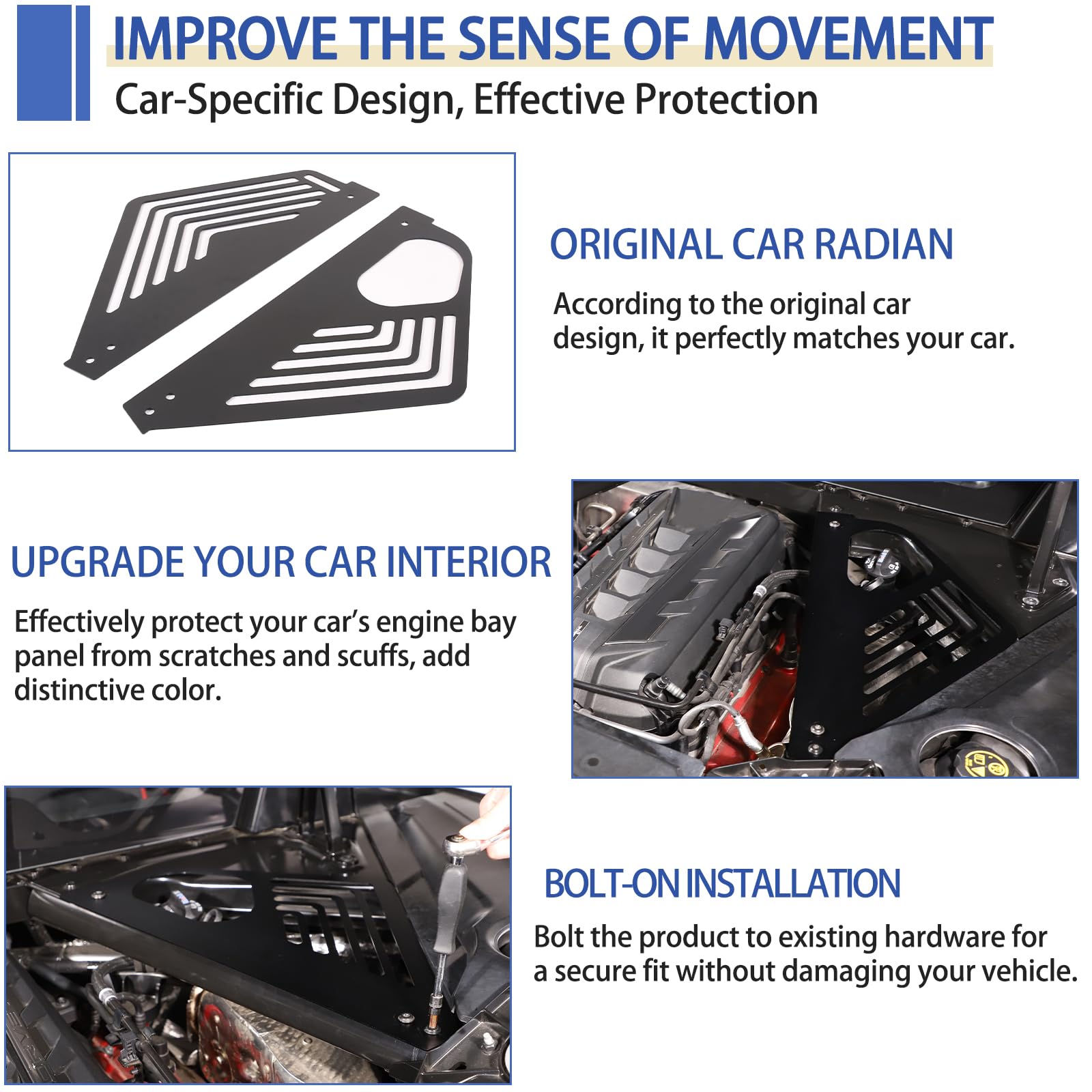 IMPROVE THE SENSE OF MOVEMENT
Car-Specific Design, Effective Protection

ORIGINAL CAR RADIAN
According to the original car design, it perfectly matches your car.

UPGRADE YOUR CAR INTERIOR
Effectively protect your car's engine bay panel from scratches and scuffs, add distinctive color.

BOLT-ON INSTALLATION
Bolt the product to existing hardware for a secure fit without damaging your vehicle.