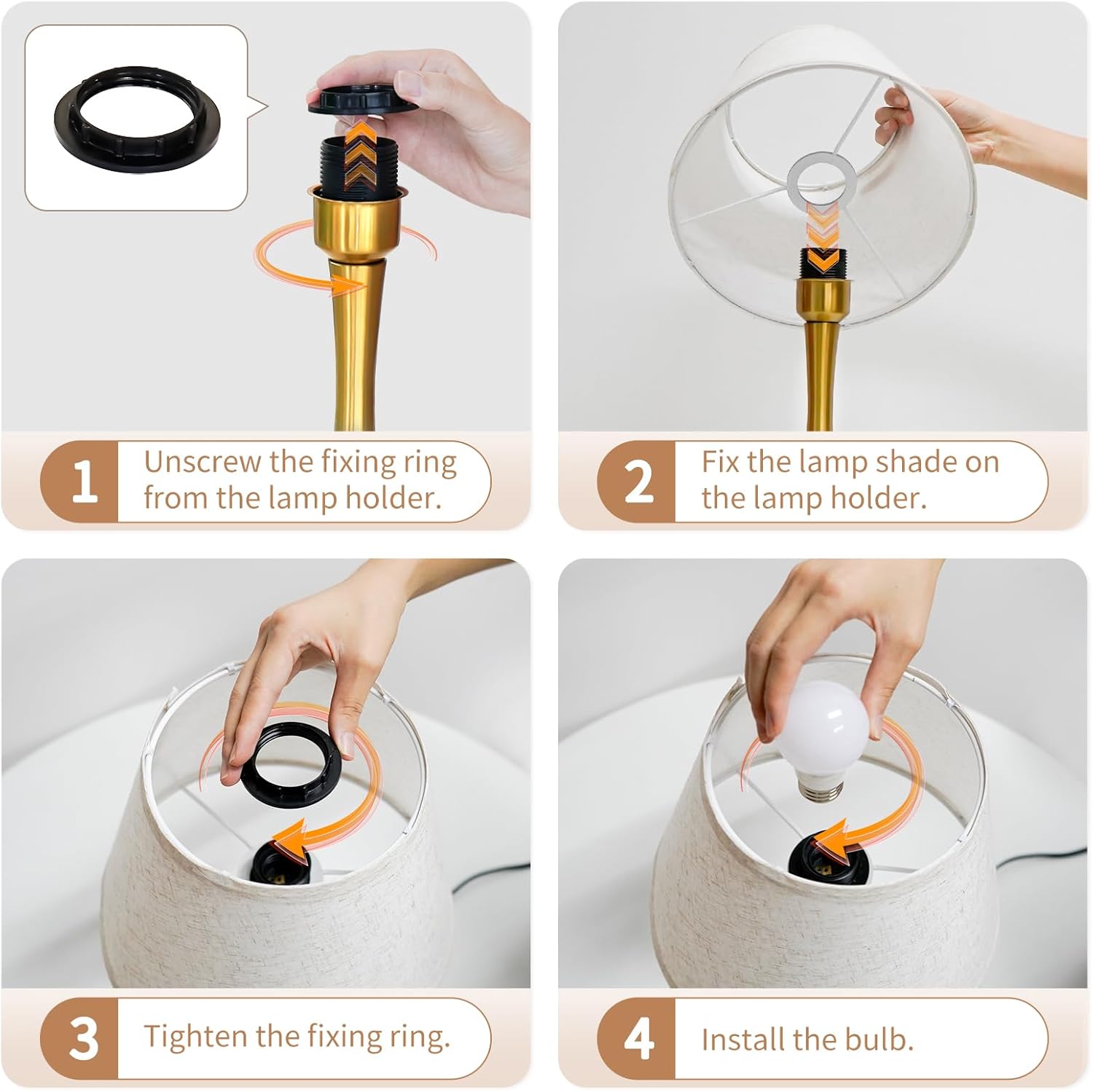 1 Unscrew the fixing ring from the lamp holder.

2 Fix the lamp shade on the lamp holder.

3 Tighten the fixing ring.

4 Install the bulb.