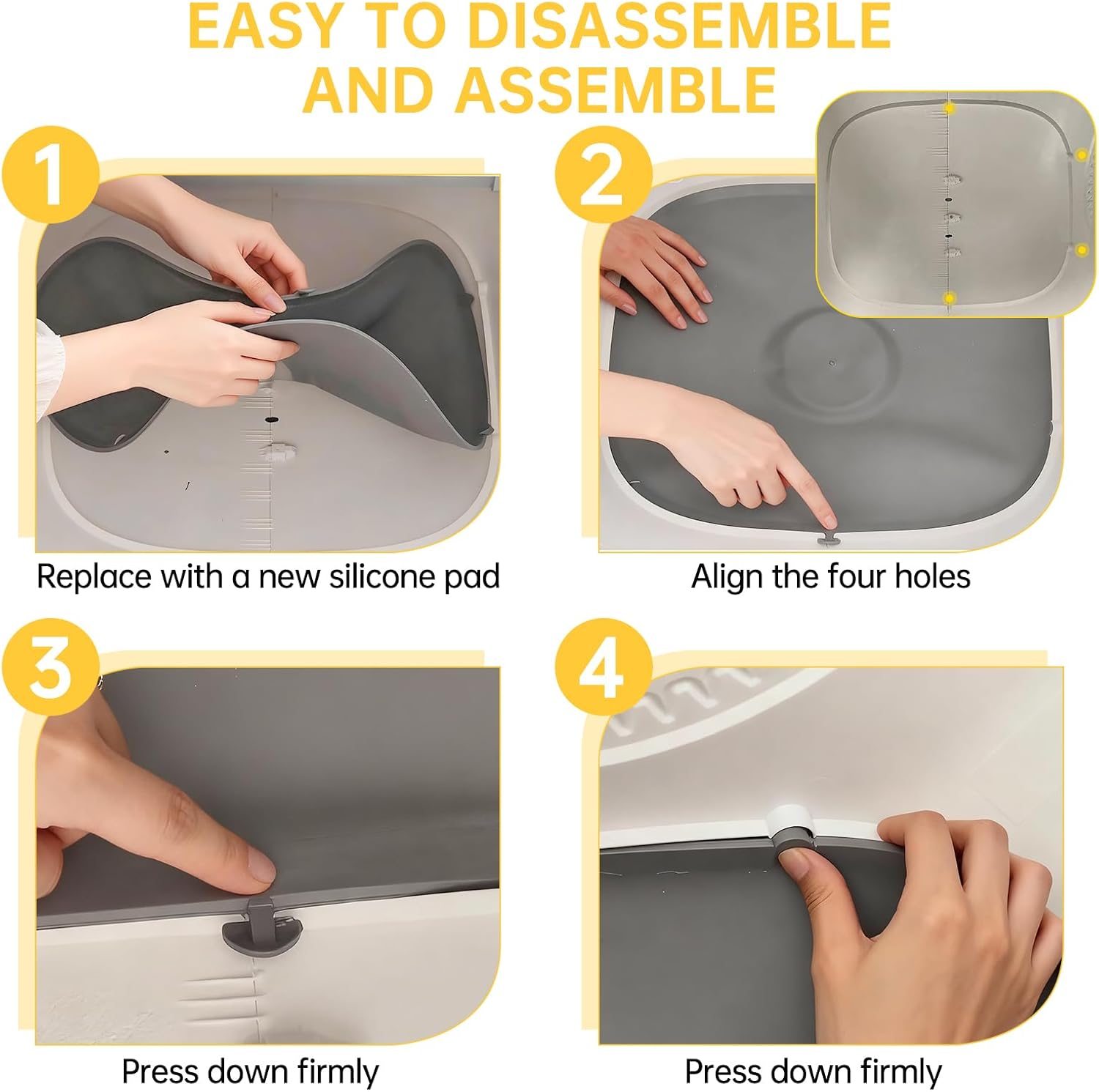 EASY TO DISASSEMBLE AND ASSEMBLE

1

Replace with a new silicone pad

2

Align the four holes

3

Press down firmly

4

Press down firmly