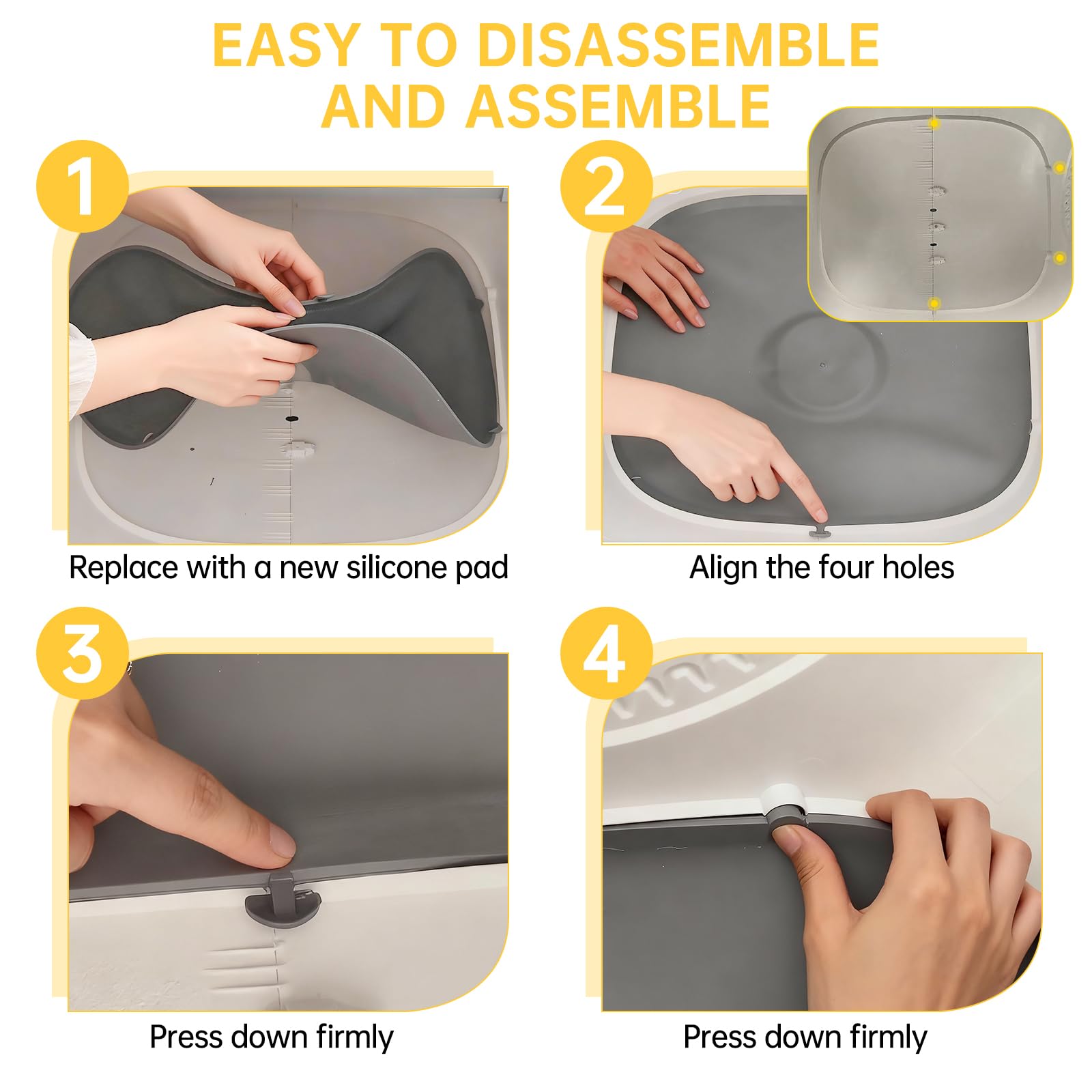 EASY TO DISASSEMBLE AND ASSEMBLE

1

Replace with a new silicone pad

2

Align the four holes

3

Press down firmly

4

Press down firmly