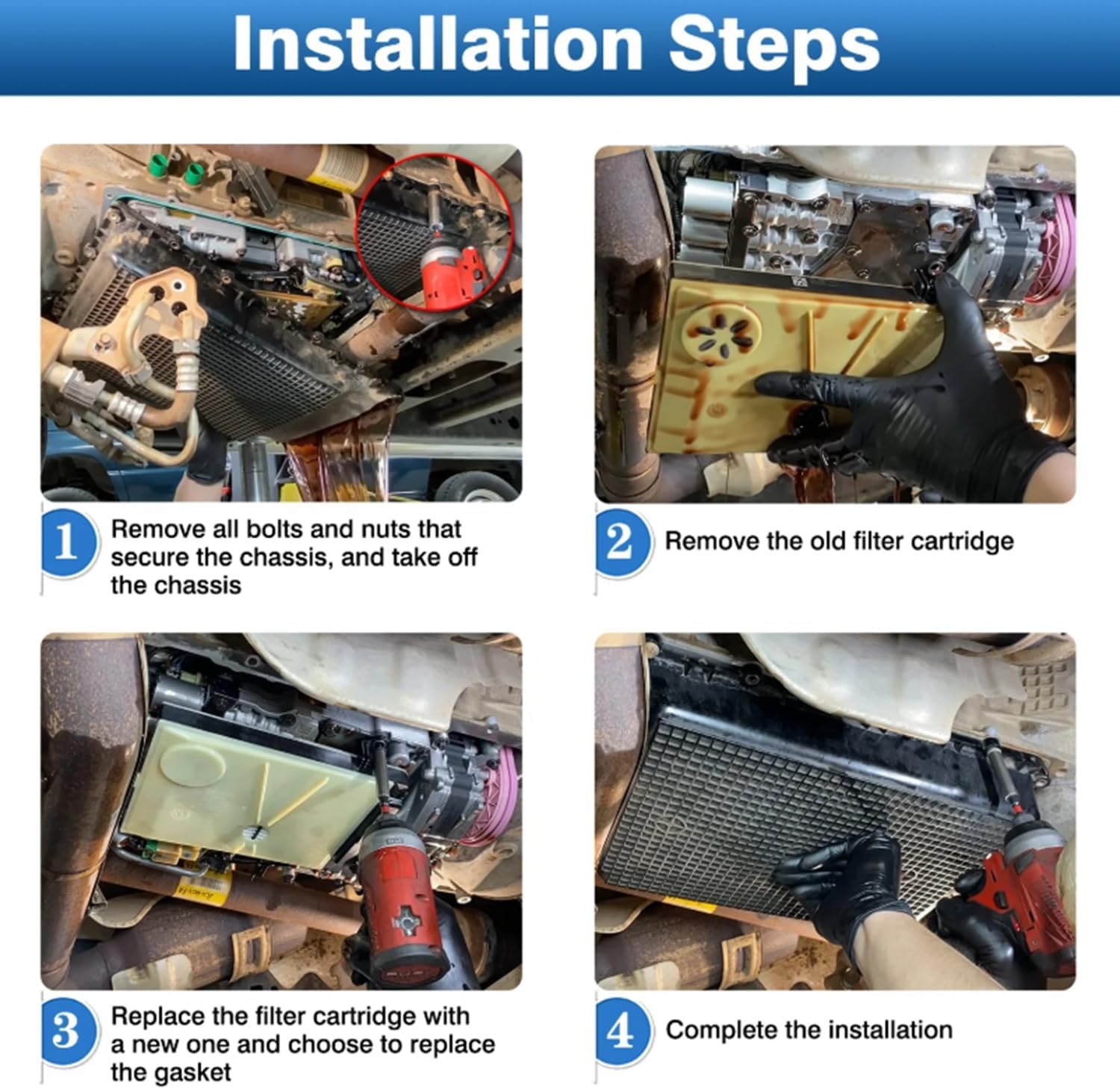 Installation Steps

1 Remove all bolts and nuts that secure the chassis, and take off the chassis

2 Remove the old filter cartridge

3 Replace the filter cartridge with a new one and choose to replace the gasket

4 Complete the installation