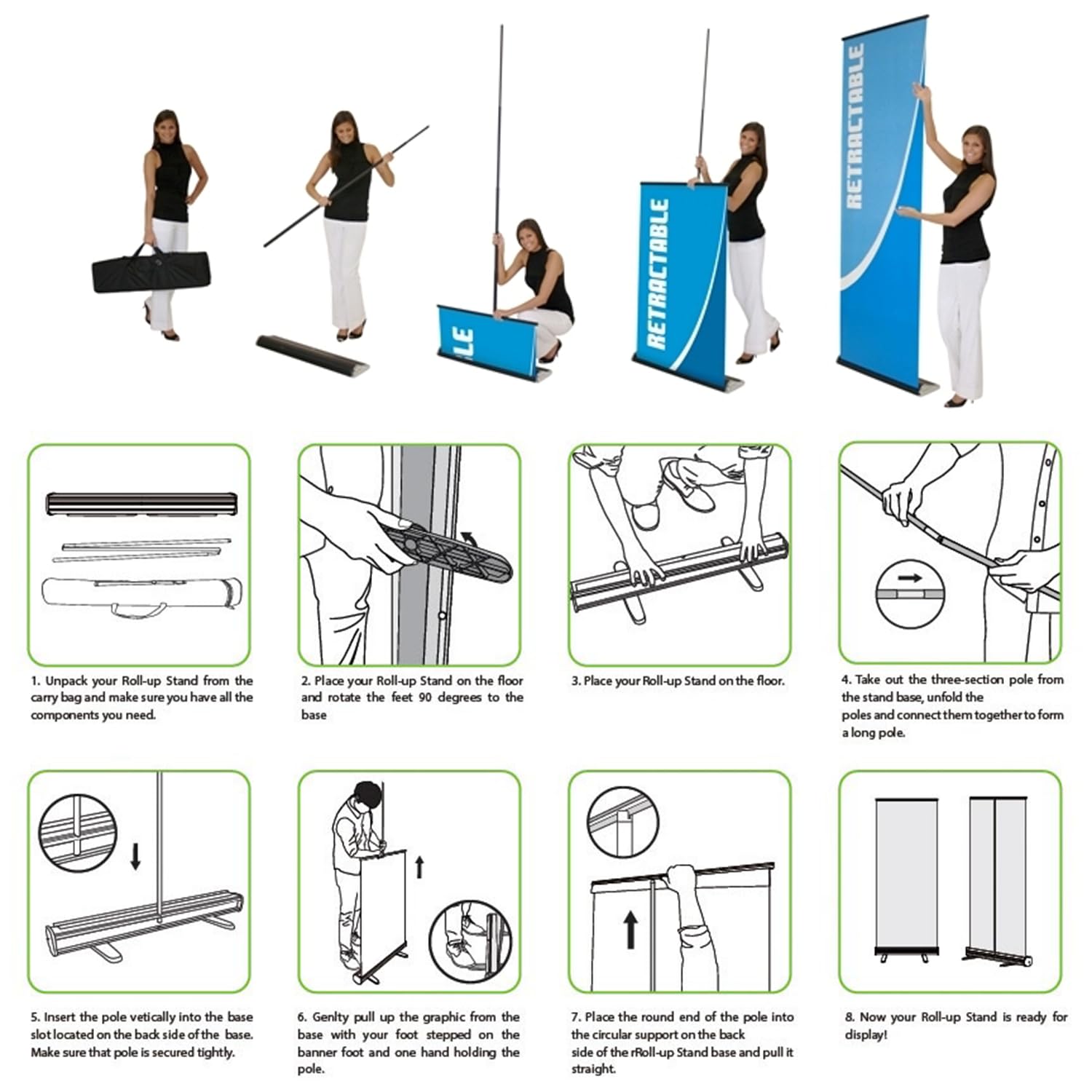 LE

RETRACTABLE

RETRACTABLE

1. Unpack your Roll-up Stand from the carry bag and make sure you have all the components you need.

2. Place your Roll-up Stand on the floor and rotate the feet 90 degrees to the base

3. Place your Roll-up Stand on the floor.

4. Take out the three-section pole from the stand base, unfold the poles and connect them together to form a long pole.

5. Insert the pole vetically into the base slot located on the back side of the base. Make sure that pole is secured tightly.

6. Genlty pull up the graphic from the base with your foot stepped on the banner foot and one hand holding the pole.

7. Place the round end of the pole into the circular support on the back side of the rRoll-up Stand base and pull it straight.

8. Now your Roll-up Stand is ready for display!