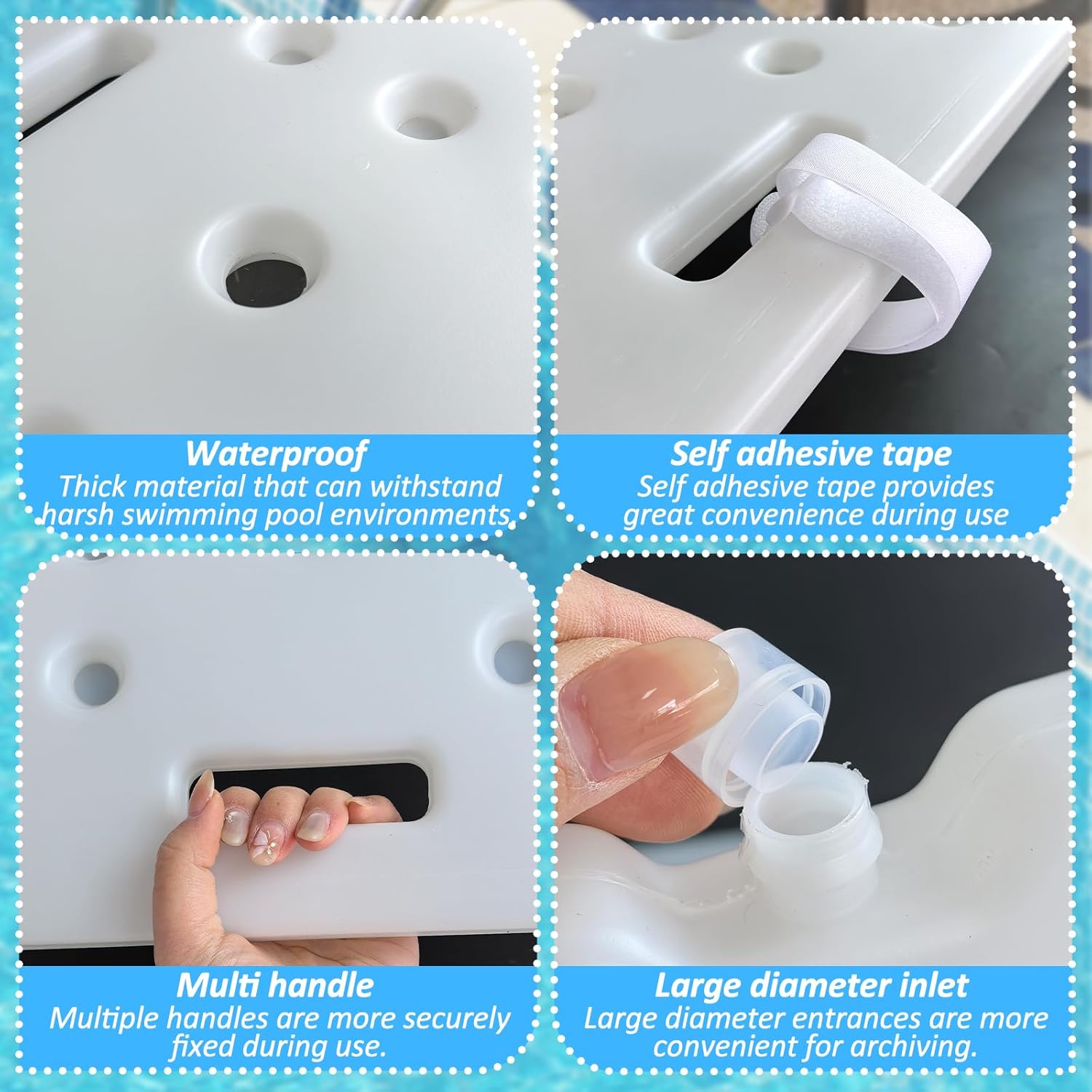 Waterproof
Thick material that can withstand harsh swimming pool environments.

Self adhesive tape
Self adhesive tape provides great convenience during use

Multi handle
Multiple handles are more securely fixed during use.

Large diameter inlet
Large diameter entrances are more convenient for archiving.