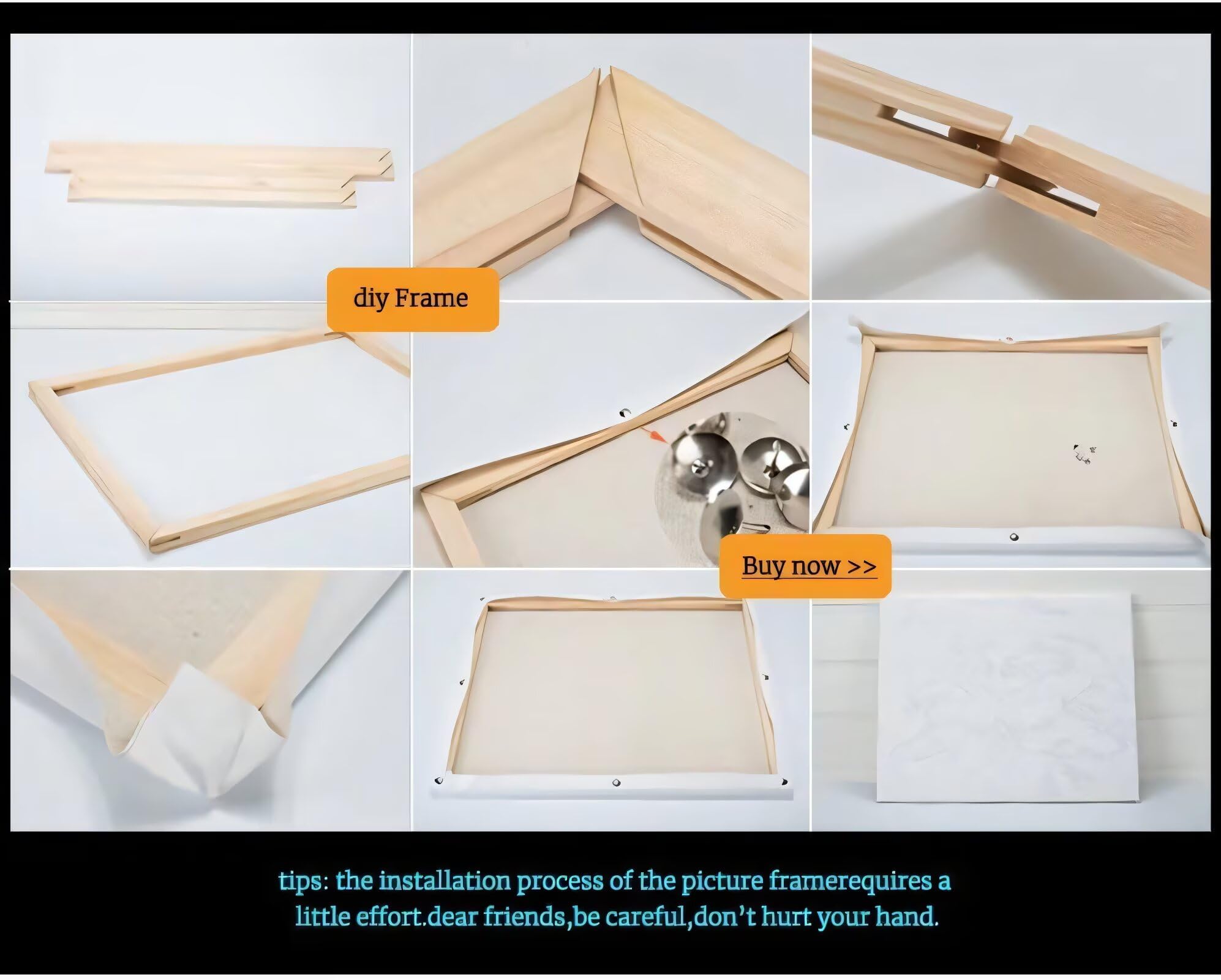 diy Frame

Buy now >>

tips: the installation process of the picture framerequires a little effort.dear friends,be careful,don't hurt your hand.