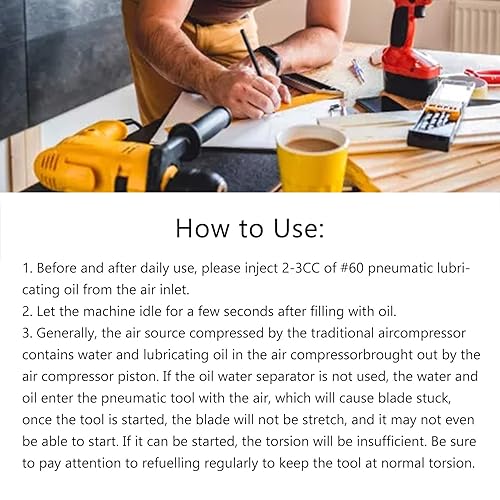 How to Use:

1. Before and after daily use, please inject 2-3CC of #60 pneumatic lubricating oil from the air inlet.
2. Let the machine idle for a few seconds after filling with oil.
3. Generally, the air source compressed by the traditional aircompressor contains water and lubricating oil in the air compressorbrought out by the air compressor piston. If the oil water separator is not used, the water and oil enter the pneumatic tool with the air, which will cause blade stuck, once the tool is started, the blade will not be stretch, and it may not even be able to start. If it can be started, the torsion will be insufficient. Be sure to pay attention to refuelling regularly to keep the tool at normal torsion.