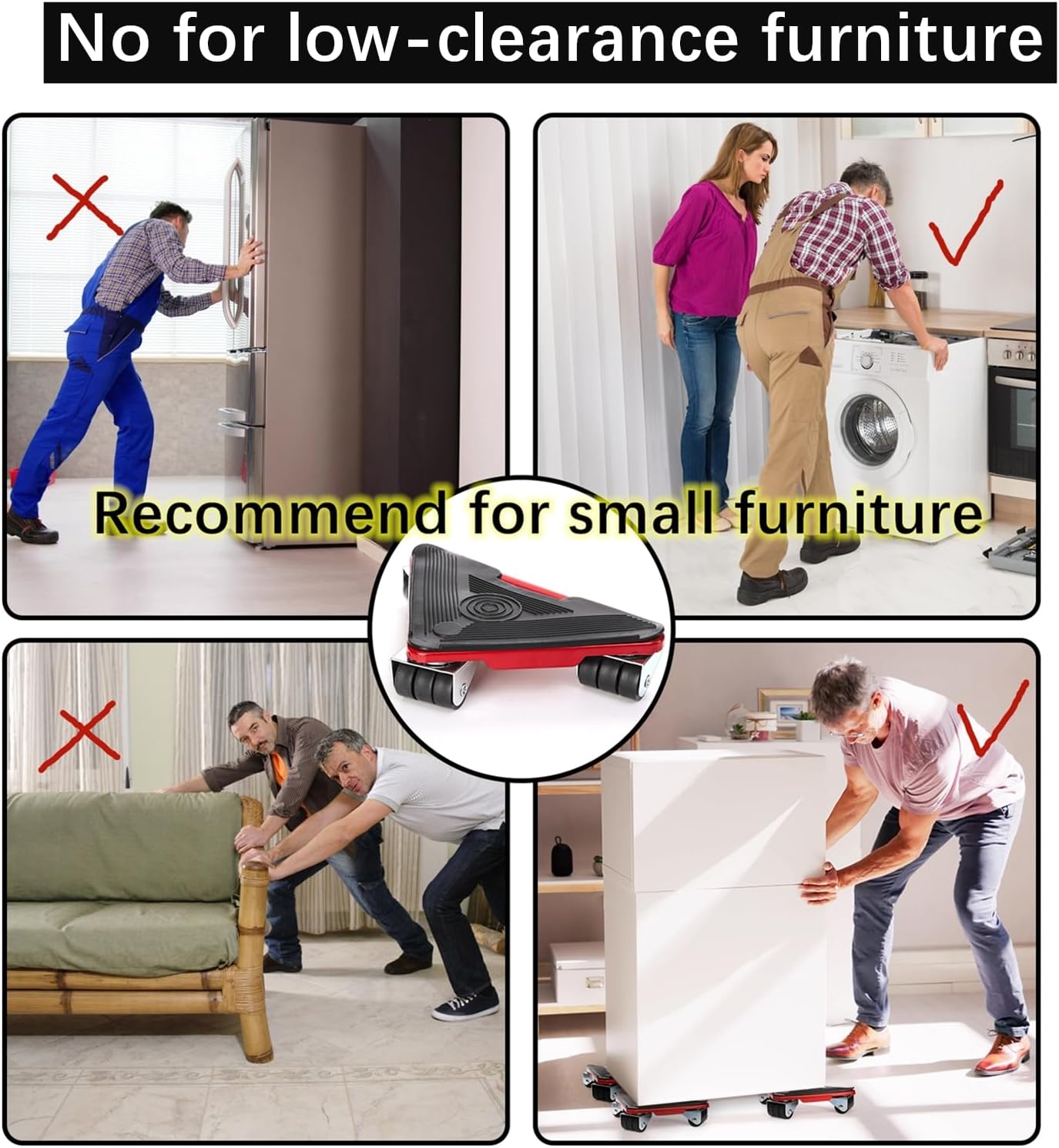 No for low-clearance furniture

Recommend for small furniture