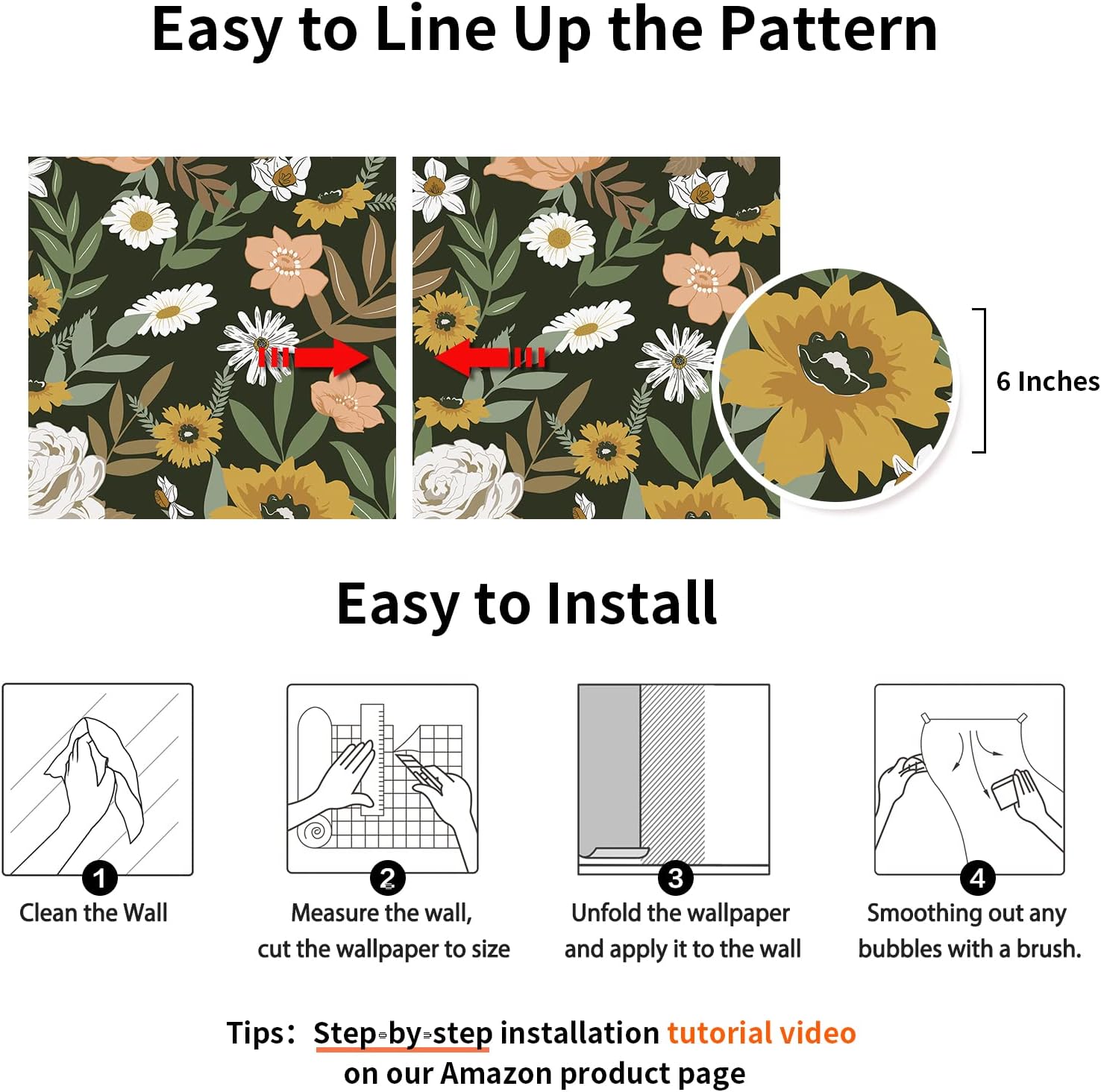 Easy to Line Up the Pattern

6 Inches

Easy to Install

1
Clean the Wall

2
Measure the wall, cut the wallpaper to size

3
Unfold the wallpaper and apply it to the wall

4
Smoothing out any bubbles with a brush.

Tips: Step-by-step installation tutorial video on our Amazon product page