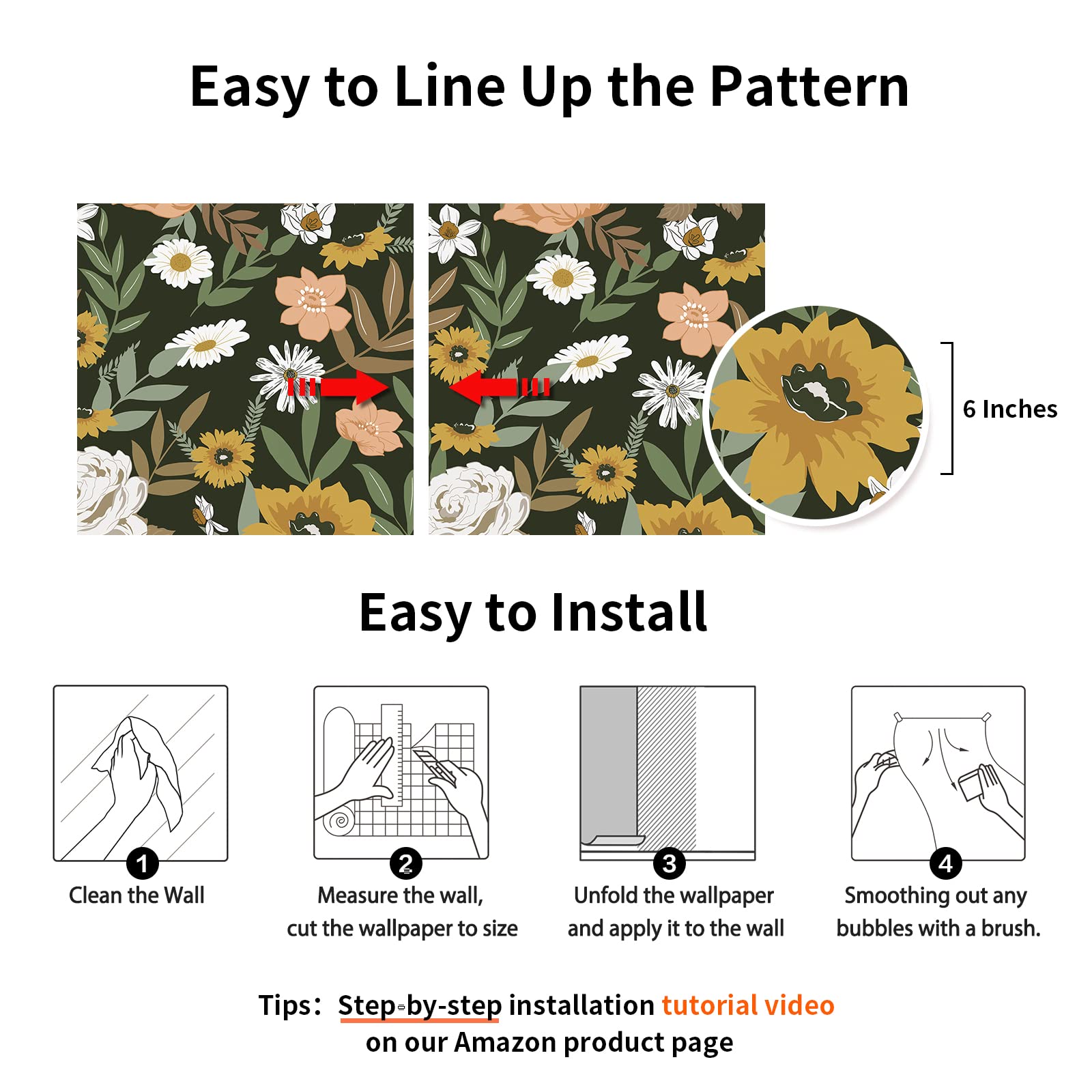 Easy to Line Up the Pattern

6 Inches

Easy to Install

1
Clean the Wall

2
Measure the wall, cut the wallpaper to size

3
Unfold the wallpaper and apply it to the wall

4
Smoothing out any bubbles with a brush.

Tips: Step-by-step installation tutorial video on our Amazon product page