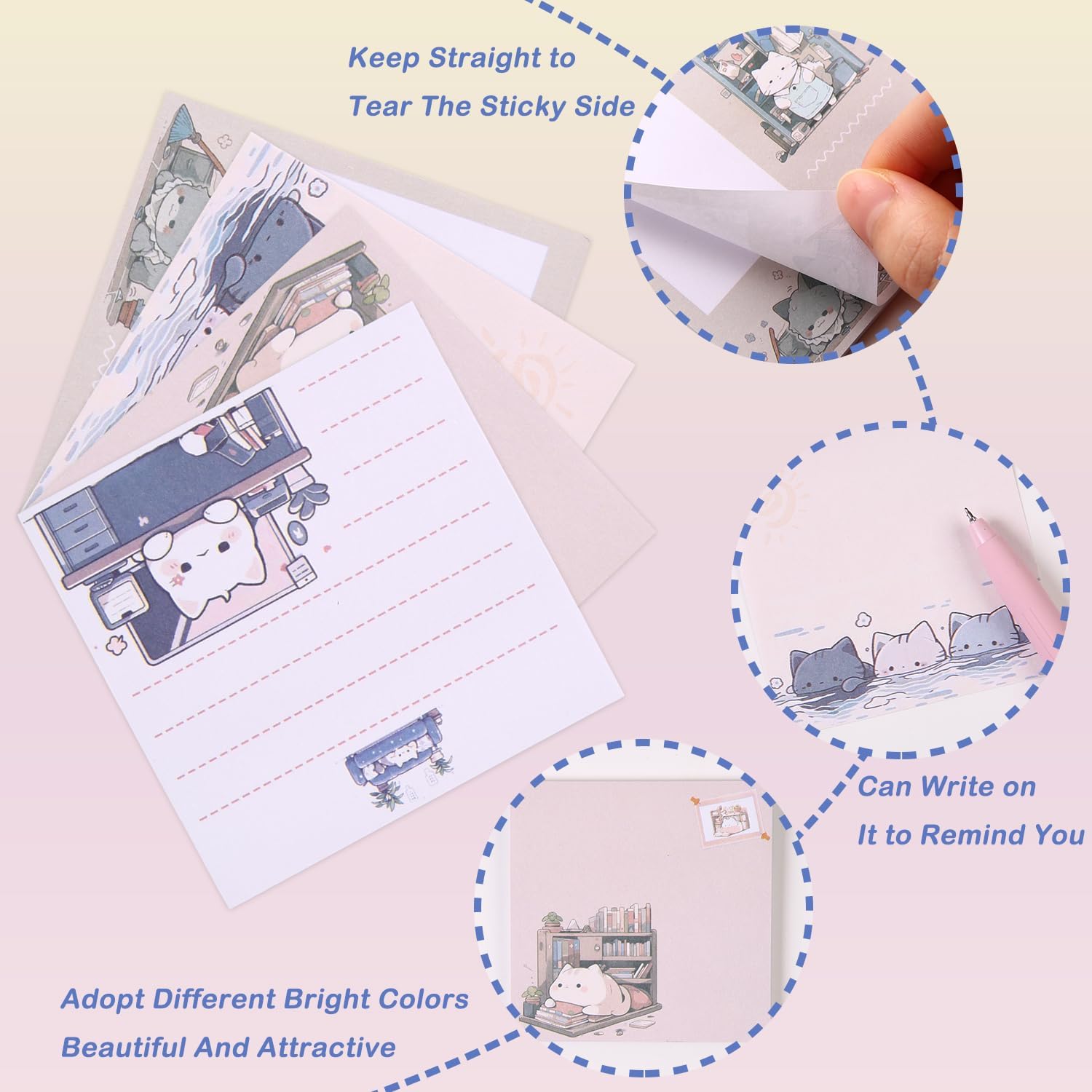 Keep Straight to
Tear The Sticky Side

Can Write on
It to Remind You

Adopt Different Bright Colors
Beautiful And Attractive