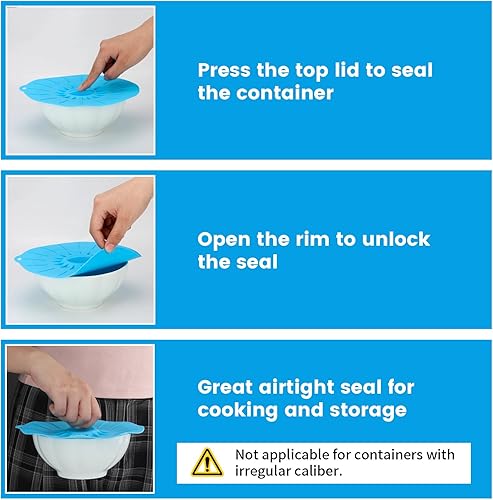 Press the top lid to seal the container

Open the rim to unlock the seal

Great airtight seal for cooking and storage

Not applicable for containers with irregular caliber.