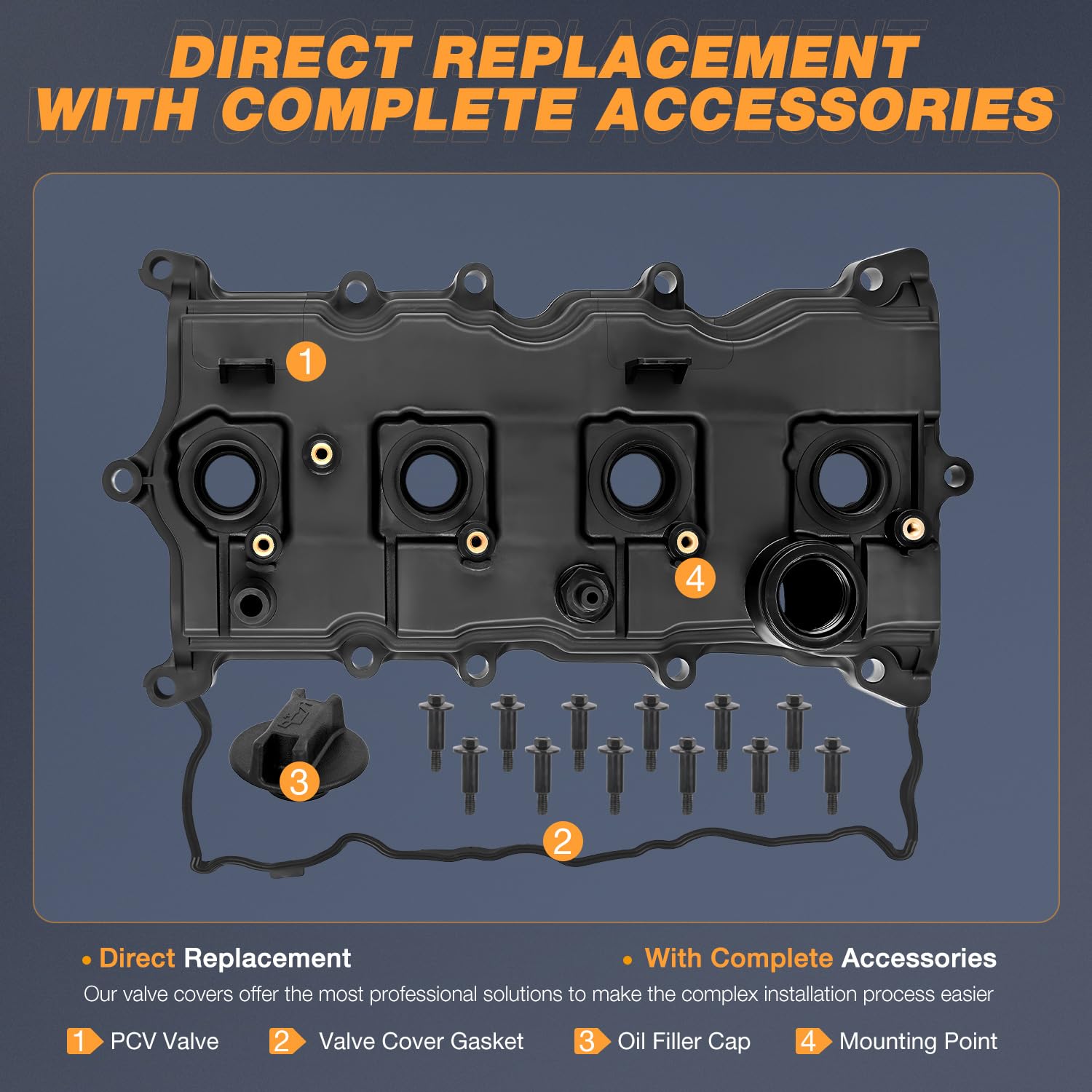 DIRECT REPLACEMENT
WITH COMPLETE ACCESSORIES

1

4

3

2

• Direct Replacement

• With Complete Accessories

Our valve covers offer the most professional solutions to make the complex installation process easier

1 PCV Valve 2 Valve Cover Gasket 3 Oil Filler Cap 4 Mounting Point