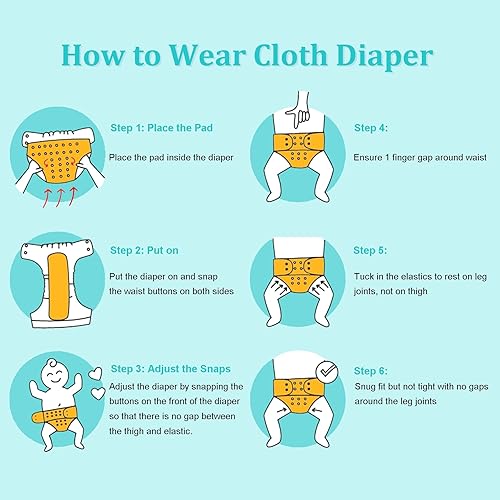 How to Wear Cloth Diaper

Step 1: Place the Pad

Place the pad inside the diaper

Step 2: Put on

Put the diaper on and snap the waist buttons on both sides

Step 3: Adjust the Snaps

Adjust the diaper by snapping the buttons on the front of the diaper so that there is no gap between the thigh and elastic.

Step 4:

Ensure 1 finger gap around waist

Step 5:

Tuck in the elastics to rest on leg joints, not on thigh

Step 6:

Snug fit but not tight with no gaps around the leg joints