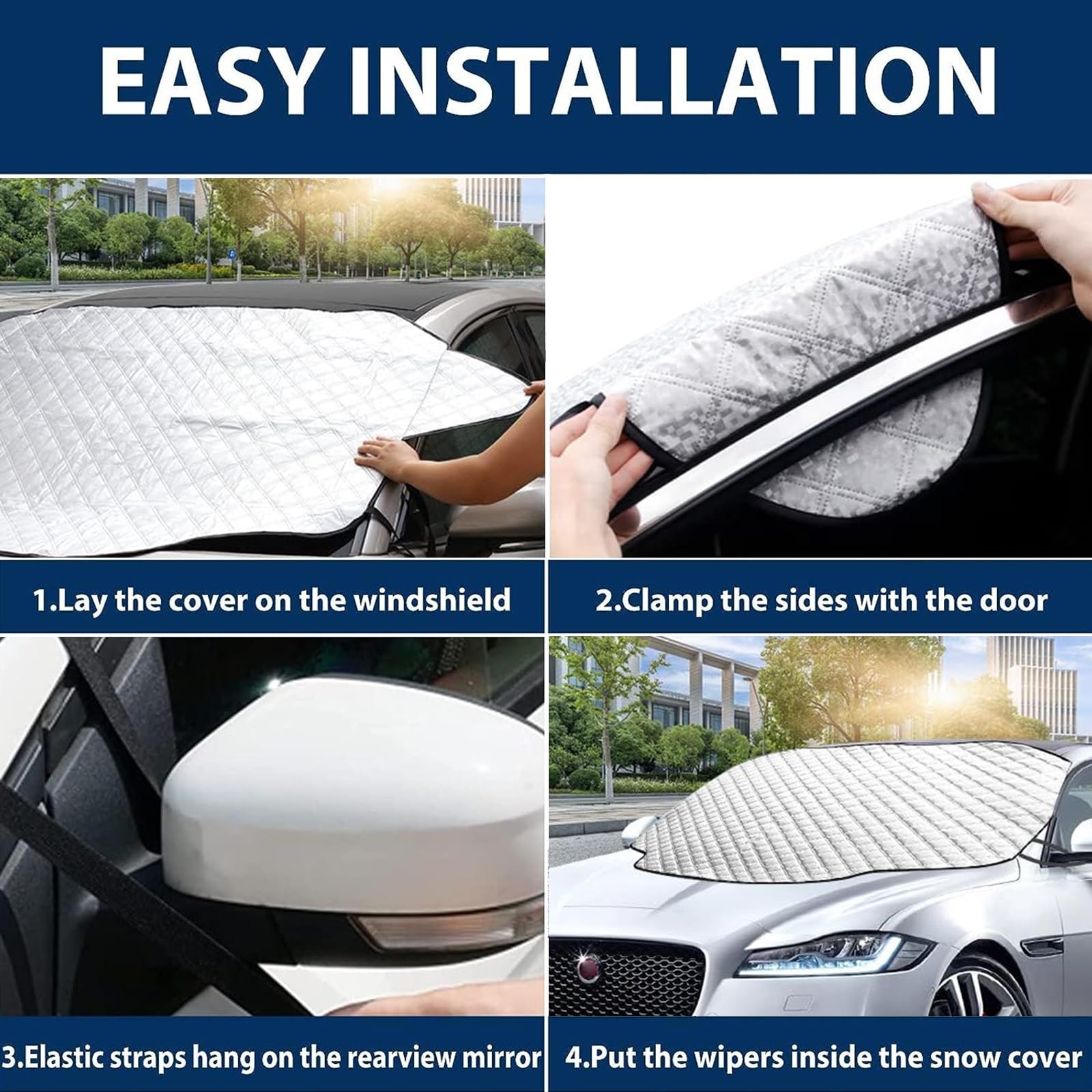 EASY INSTALLATION

1.Lay the cover on the windshield

2.Clamp the sides with the door

3.Elastic straps hang on the rearview mirror

4.Put the wipers inside the snow cover