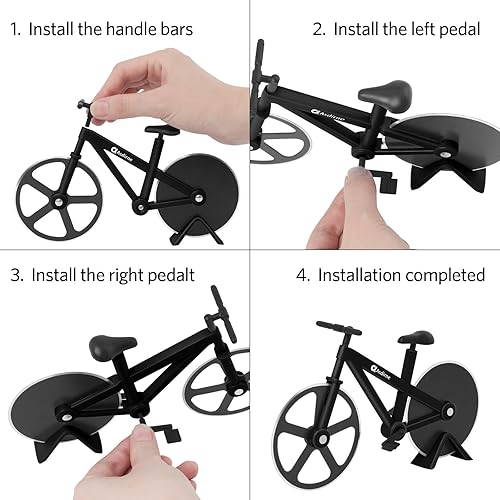 1. Install the handle bars

Asdirne

2. Install the left pedal

Asdirne

3. Install the right pedalt

4. Installation completed

Asdirne