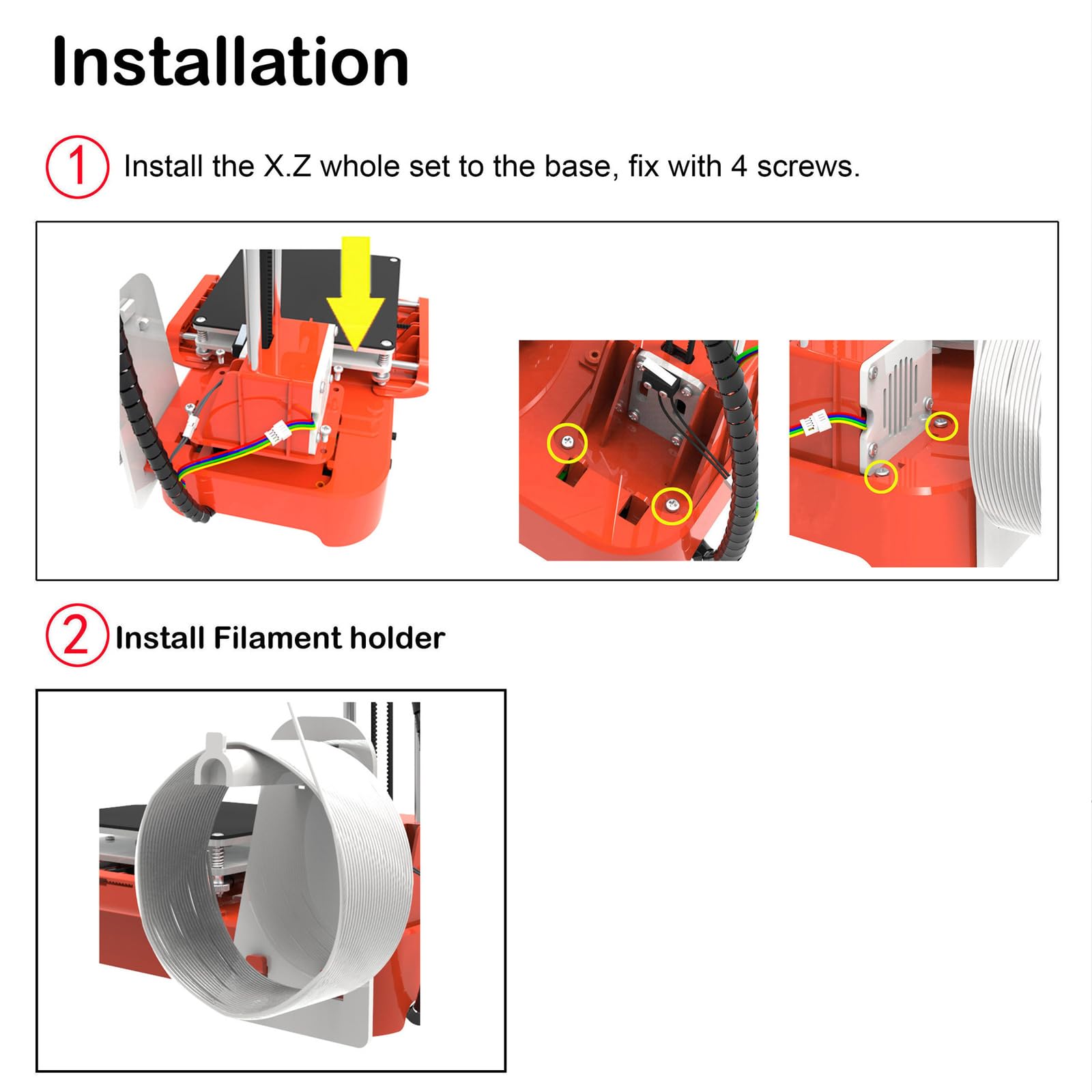 Installation

1 Install the X.Z whole set to the base, fix with 4 screws.

2 Install Filament holder