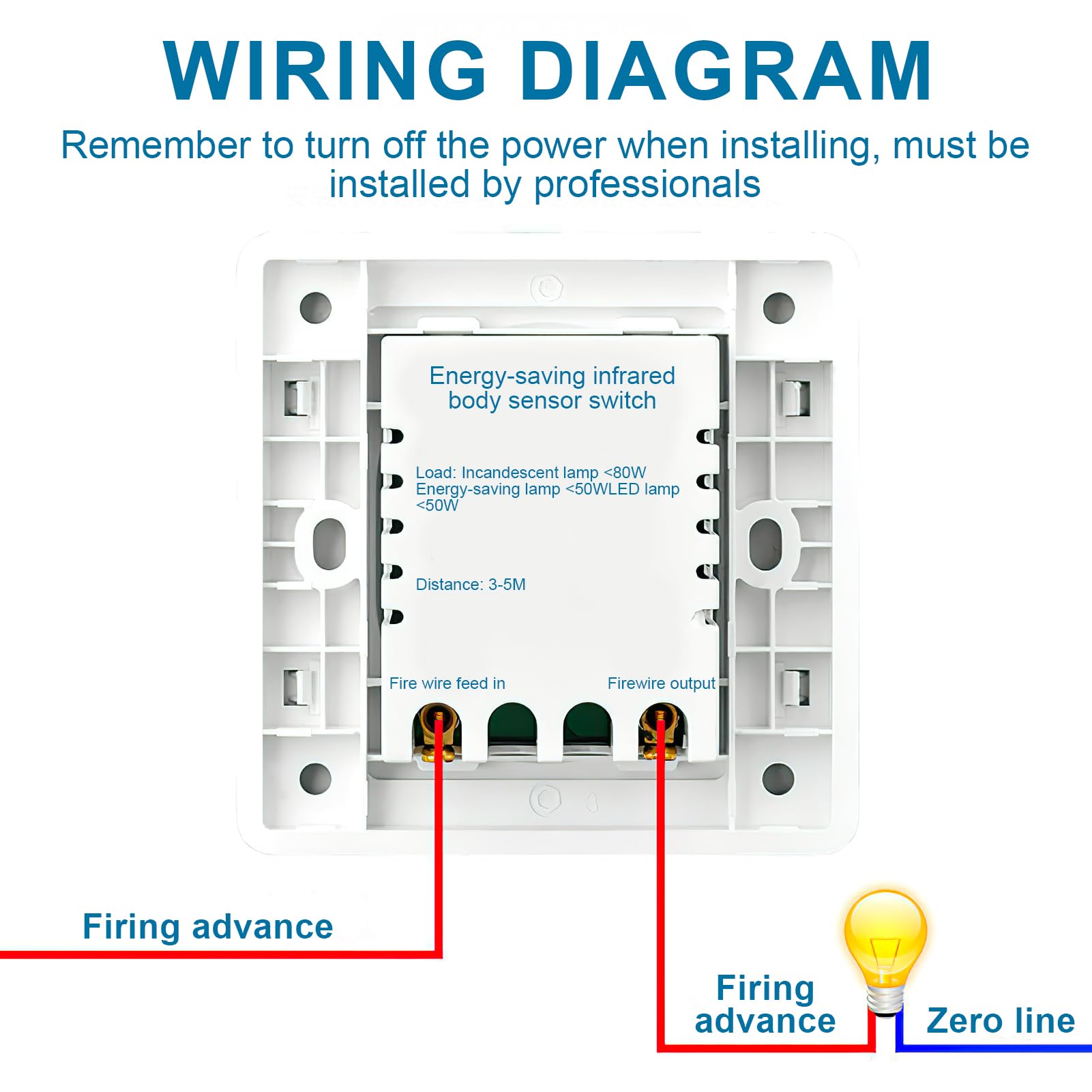 WIRING DIAGRAM

Remember to turn off the power when installing, must be installed by professionals

Energy-saving infrared body sensor switch

Load: Incandescent lamp <80W
Energy-saving lamp <50WLED lamp <50W

Distance: 3-5M

Fire wire feed in

Firewire output

Firing advance

Firing advance

Zero line