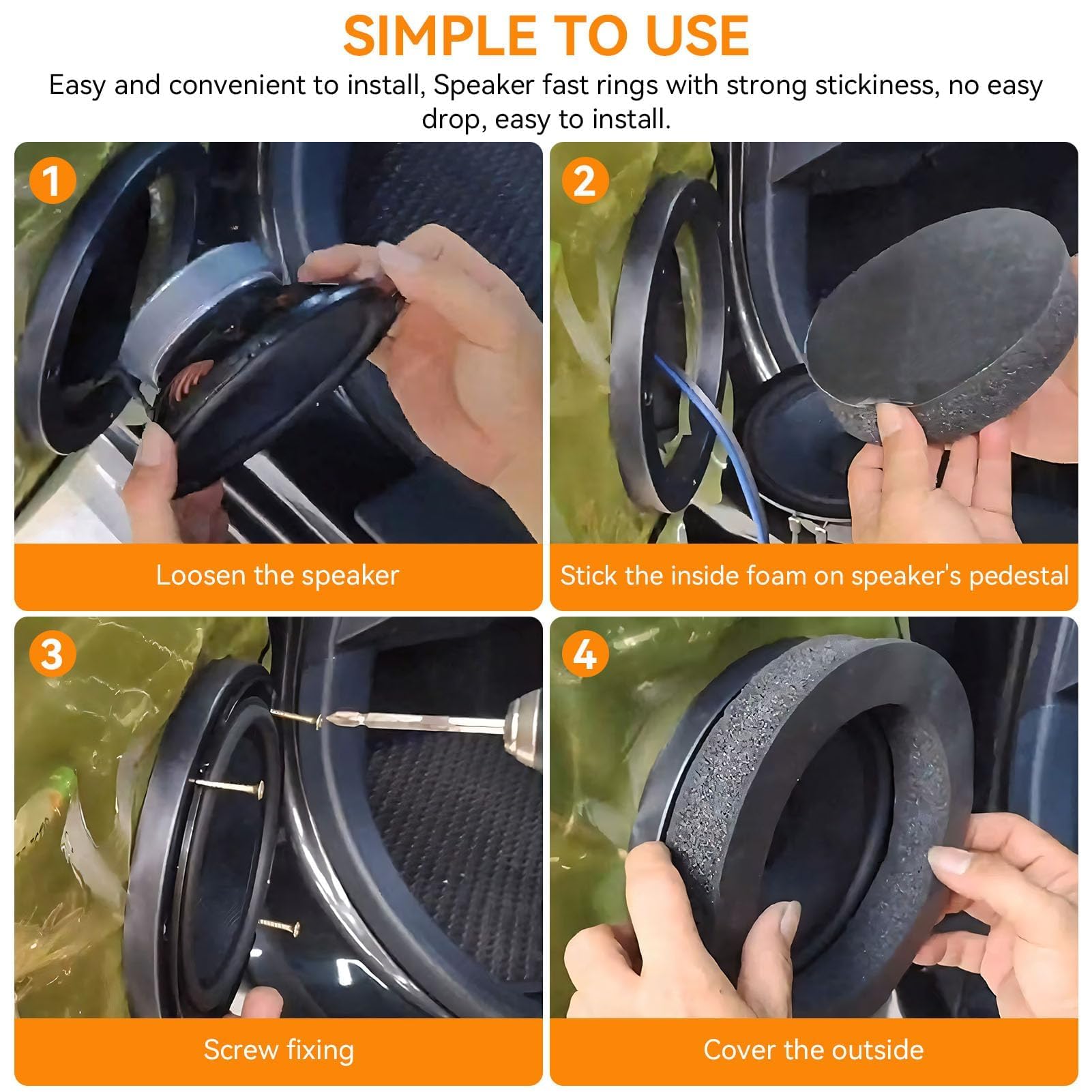 SIMPLE TO USE

Easy and convenient to install, Speaker fast rings with strong stickiness, no easy drop, easy to install.

1

Loosen the speaker

2

Stick the inside foam on speaker's pedestal

3

Screw fixing

4

Cover the outside