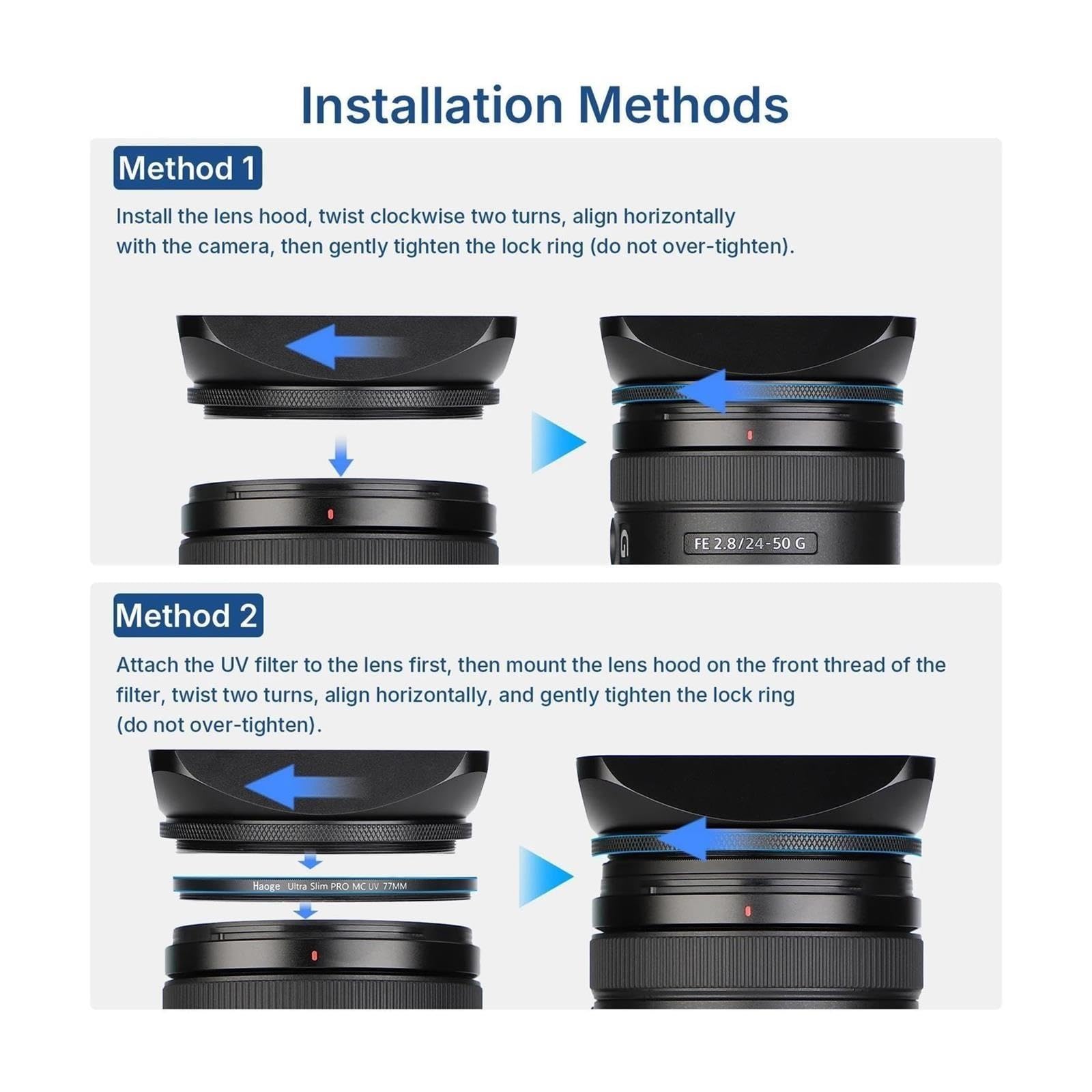 Installation Methods

Method 1

Install the lens hood, twist clockwise two turns, align horizontally with the camera, then gently tighten the lock ring (do not over-tighten).

G FE 2.8/24-50 G

Method 2

Attach the UV filter to the lens first, then mount the lens hood on the front thread of the filter, twist two turns, align horizontally, and gently tighten the lock ring (do not over-tighten).

Haoge Ultra Slim PRO MC UV 77MM