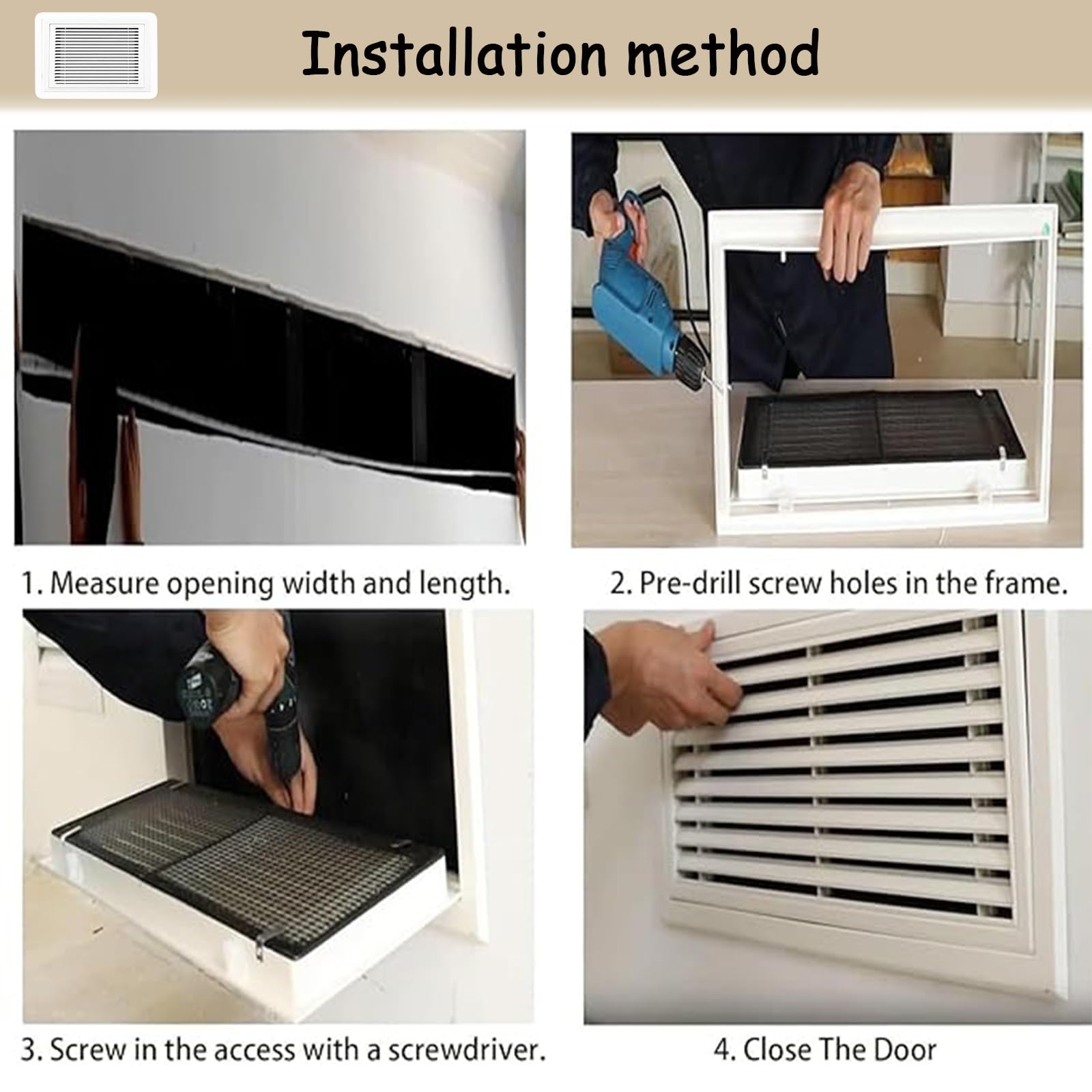 Installation method

1. Measure opening width and length.

2. Pre-drill screw holes in the frame.

3. Screw in the access with a screwdriver.

4. Close The Door