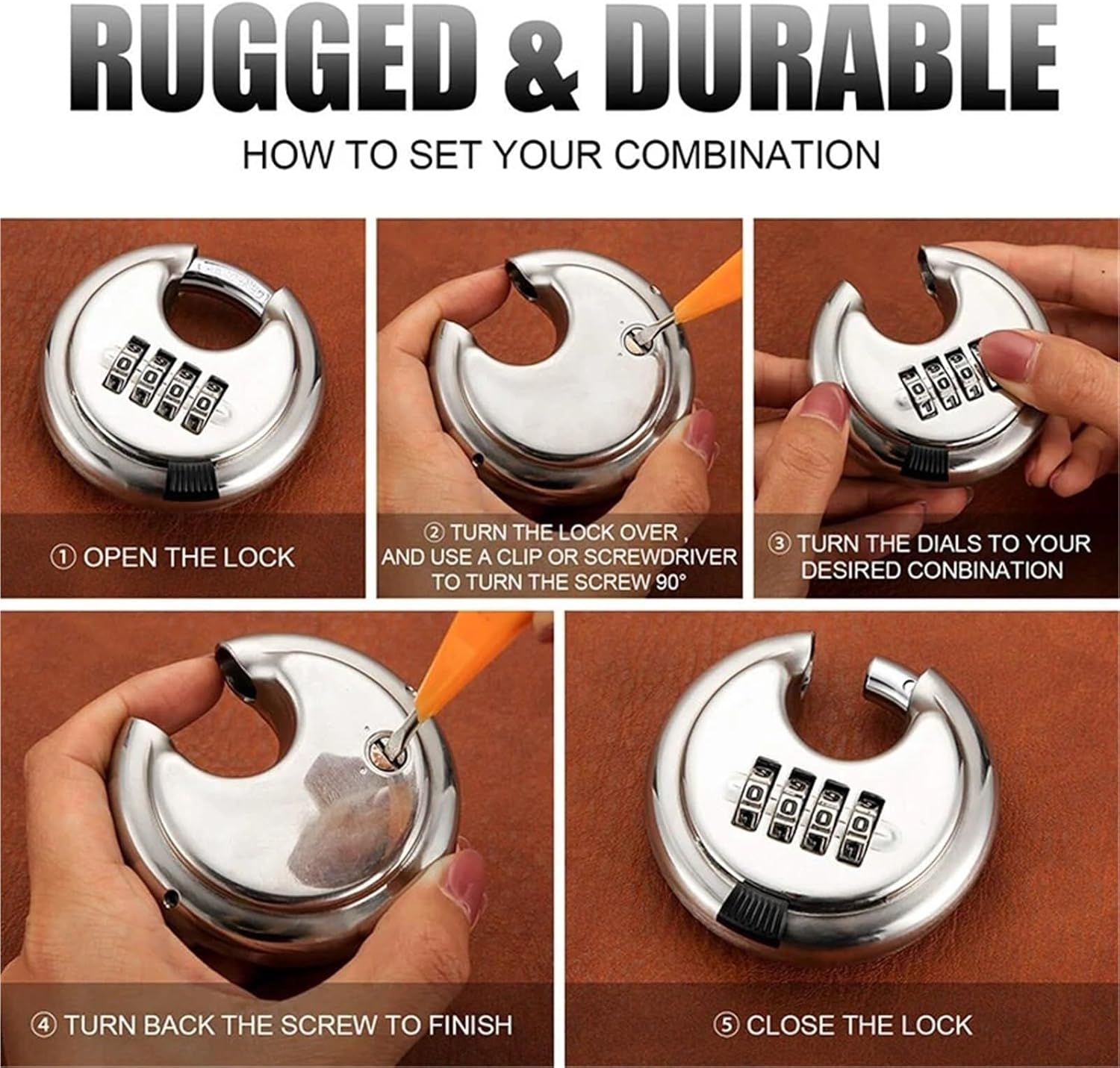 RUGGED & DURABLE

HOW TO SET YOUR COMBINATION

① OPEN THE LOCK

② TURN THE LOCK OVER , AND USE A CLIP OR SCREWDRIVER TO TURN THE SCREW 90°

③ TURN THE DIALS TO YOUR DESIRED CONBINATION

④ TURN BACK THE SCREW TO FINISH

⑤ CLOSE THE LOCK