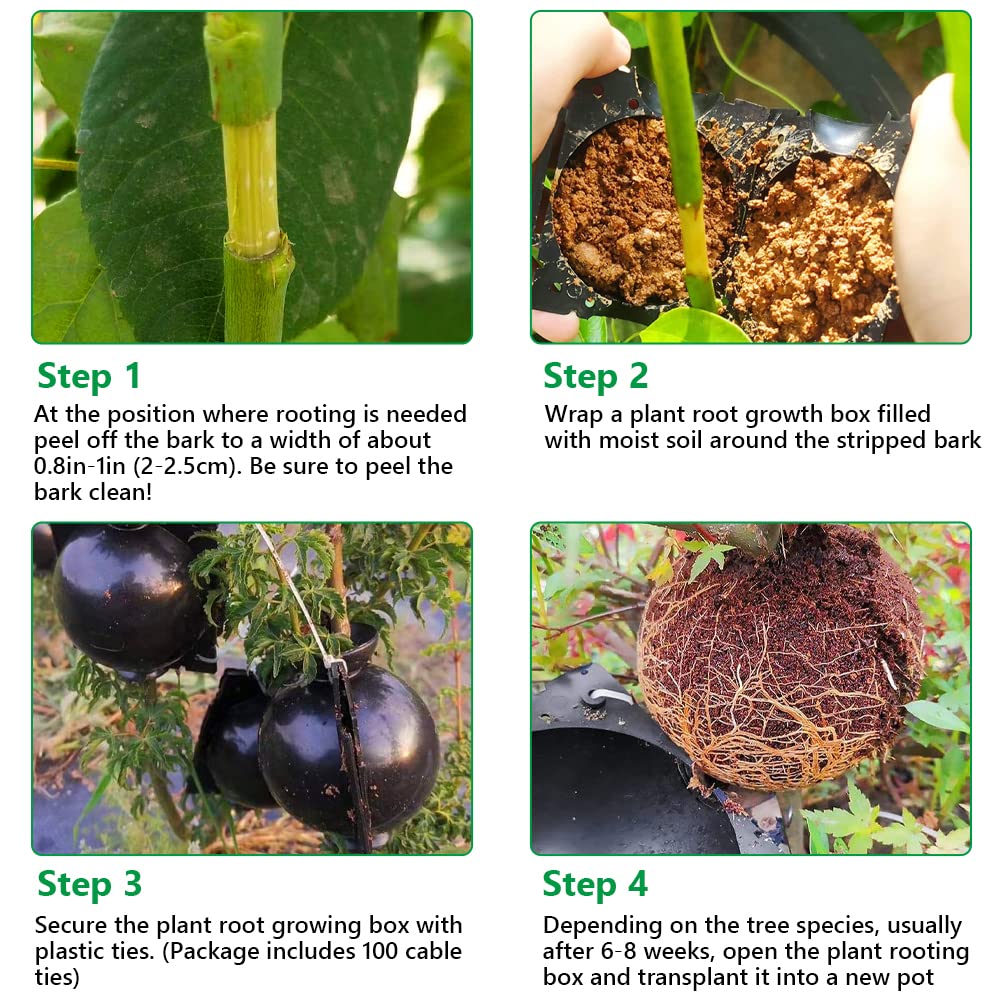 Step 1

At the position where rooting is needed peel off the bark to a width of about 0.8in-1in (2-2.5cm). Be sure to peel the bark clean!

Step 2

Wrap a plant root growth box filled with moist soil around the stripped bark

Step 3

Secure the plant root growing box with plastic ties. (Package includes 100 cable ties)

Step 4

Depending on the tree species, usually after 6-8 weeks, open the plant rooting box and transplant it into a new pot