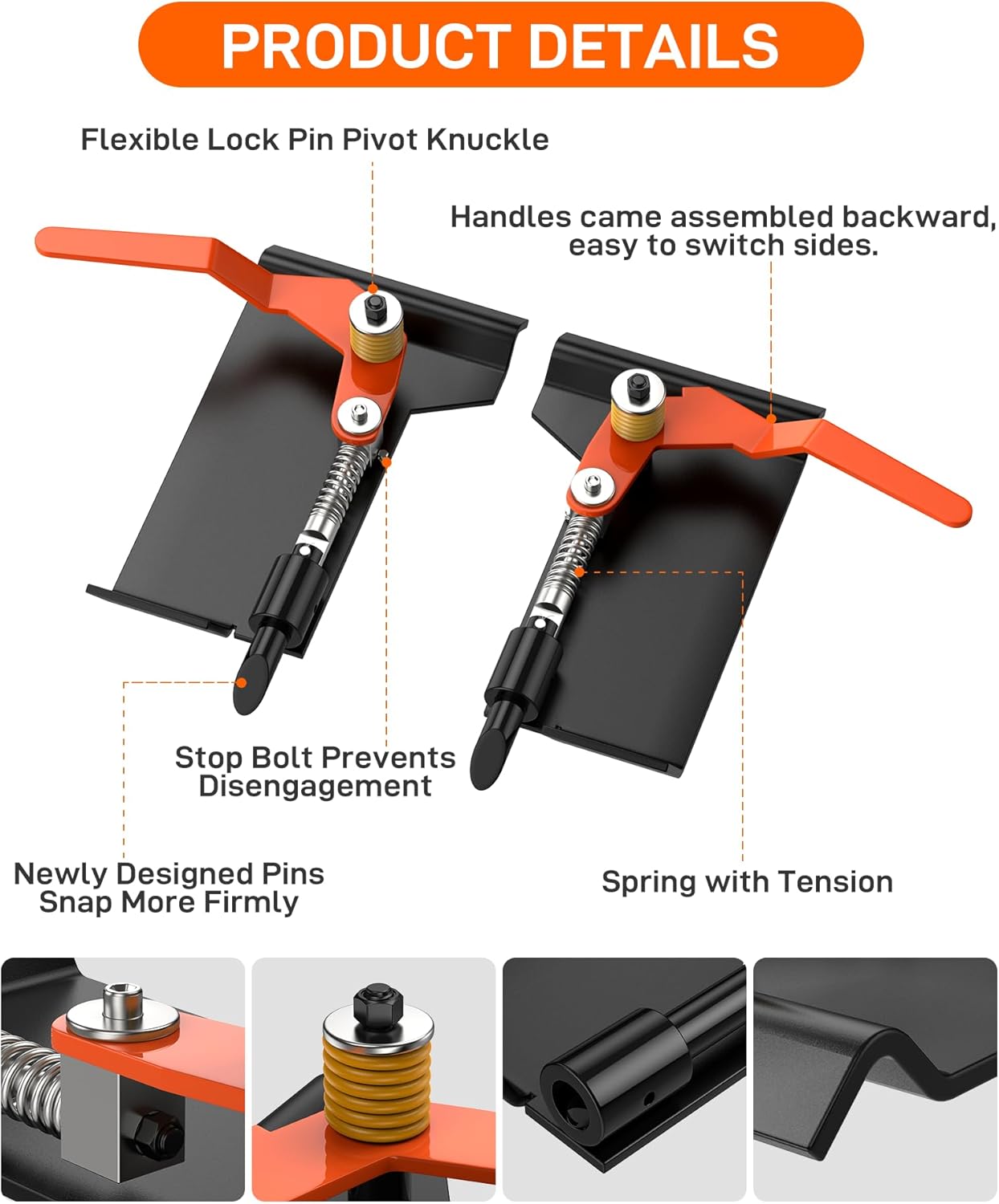 PRODUCT DETAILS

Flexible Lock Pin Pivot Knuckle

Handles came assembled backward, easy to switch sides.

Stop Bolt Prevents Disengagement

Newly Designed Pins Snap More Firmly

Spring with Tension