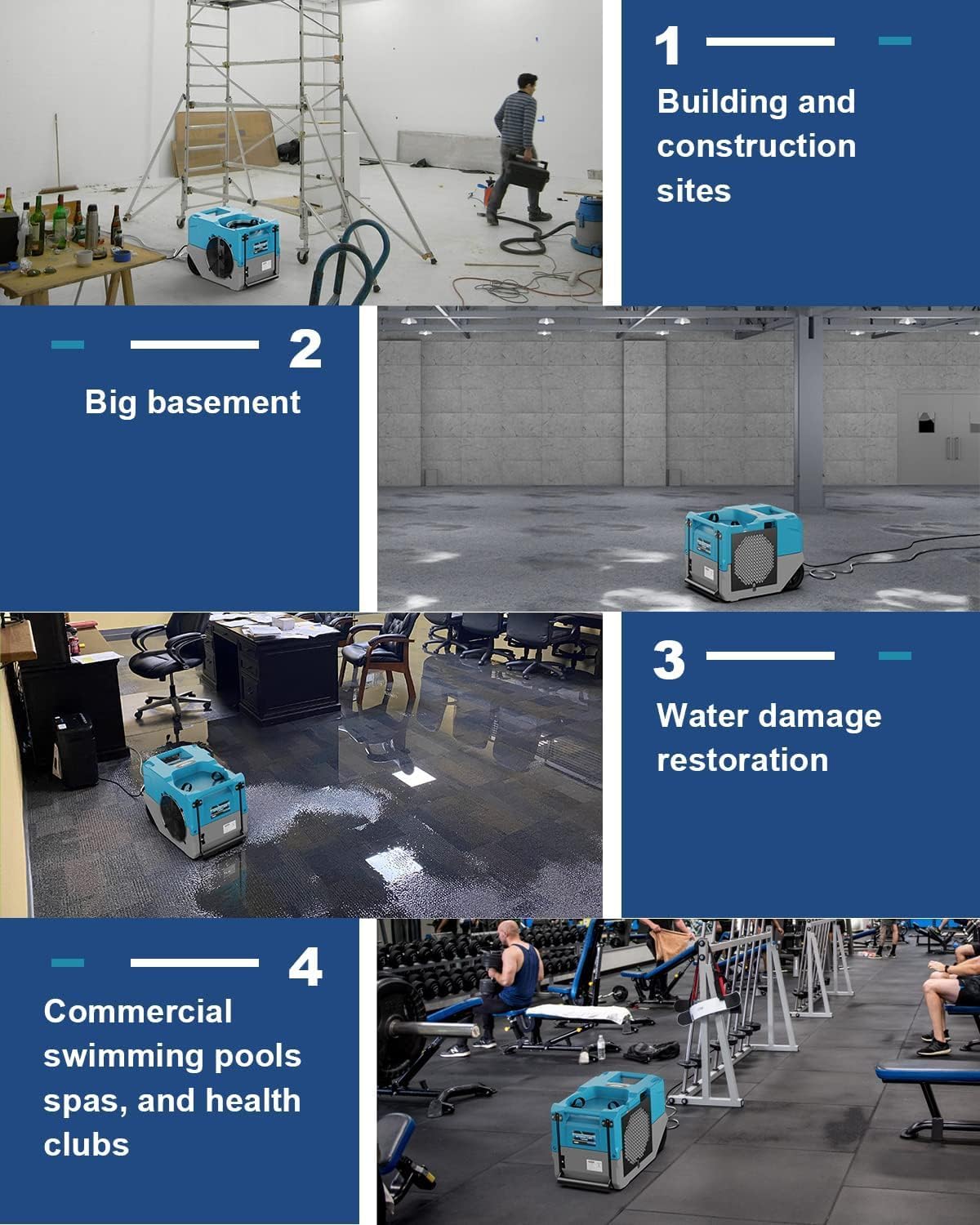 1

Building and construction sites

2

Big basement

3

Water damage restoration

4

Commercial swimming pools spas, and health clubs