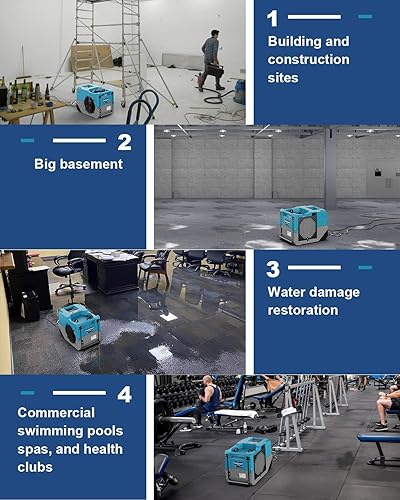 1

Building and construction sites

2

Big basement

3

Water damage restoration

4

Commercial swimming pools spas, and health clubs