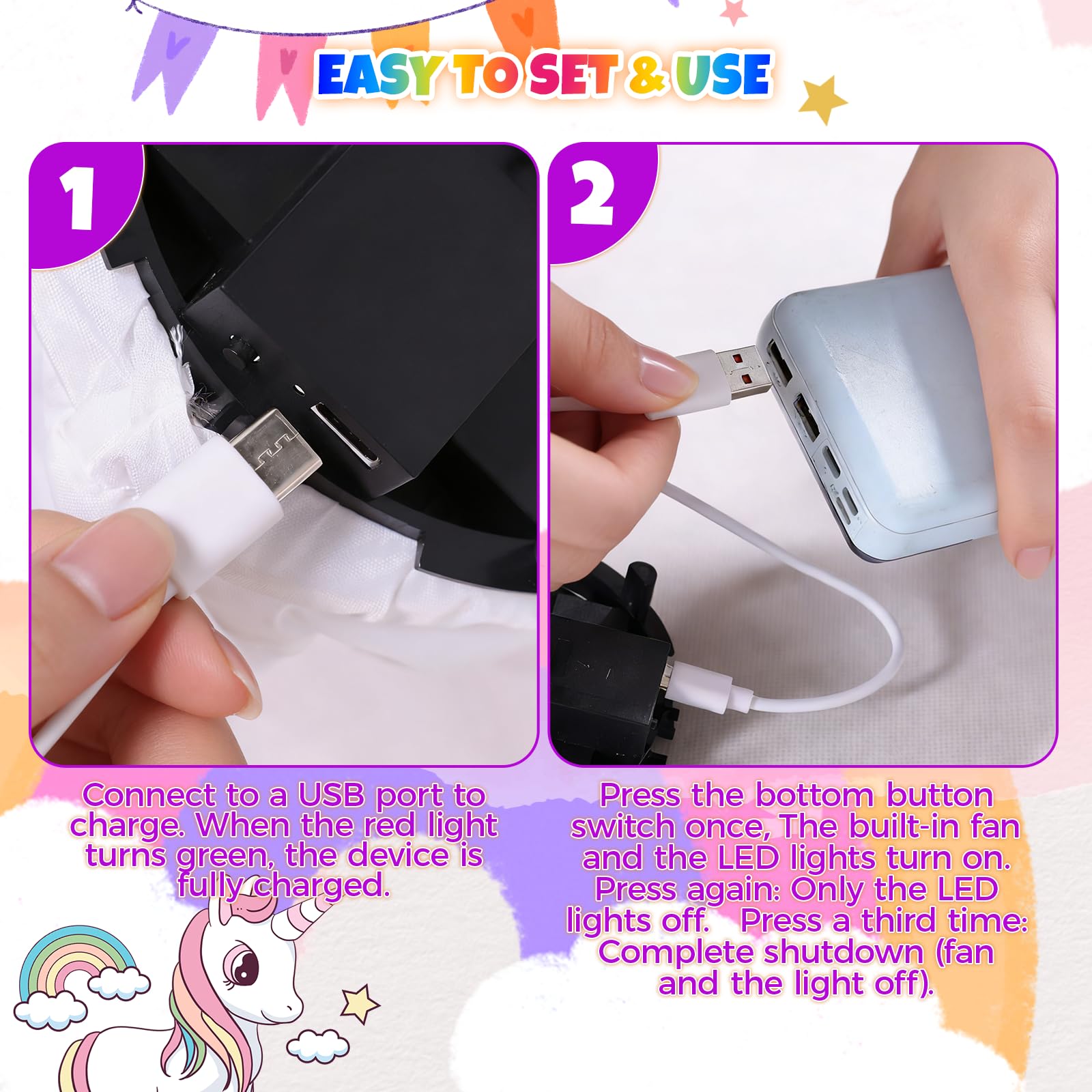 EASY TO SET & USE

1

2

Connect to a USB port to charge. When the red light turns green, the device is fully charged.

Press the bottom button switch once, The built-in fan and the LED lights turn on. Press again: Only the LED lights off. Press a third time: Complete shutdown (fan and the light off).