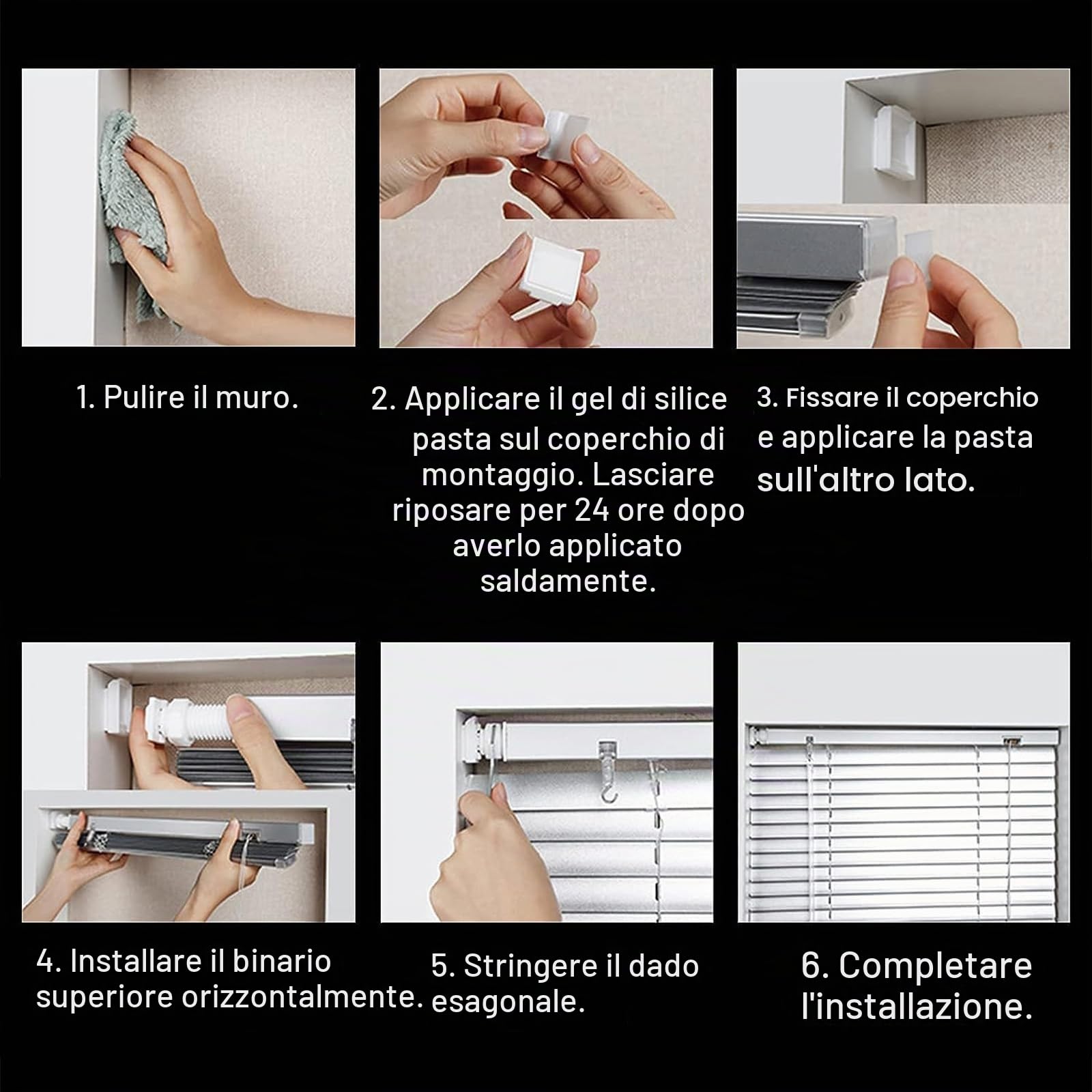 1. Pulire il muro.

2. Applicare il gel di silice pasta sul coperchio di montaggio. Lasciare riposare per 24 ore dopo averlo applicato saldamente.

3. Fissare il coperchio e applicare la pasta sull'altro lato.

4. Installare il binario superiore orizzontalmente.

5. Stringere il dado esagonale.

6. Completare l'installazione.